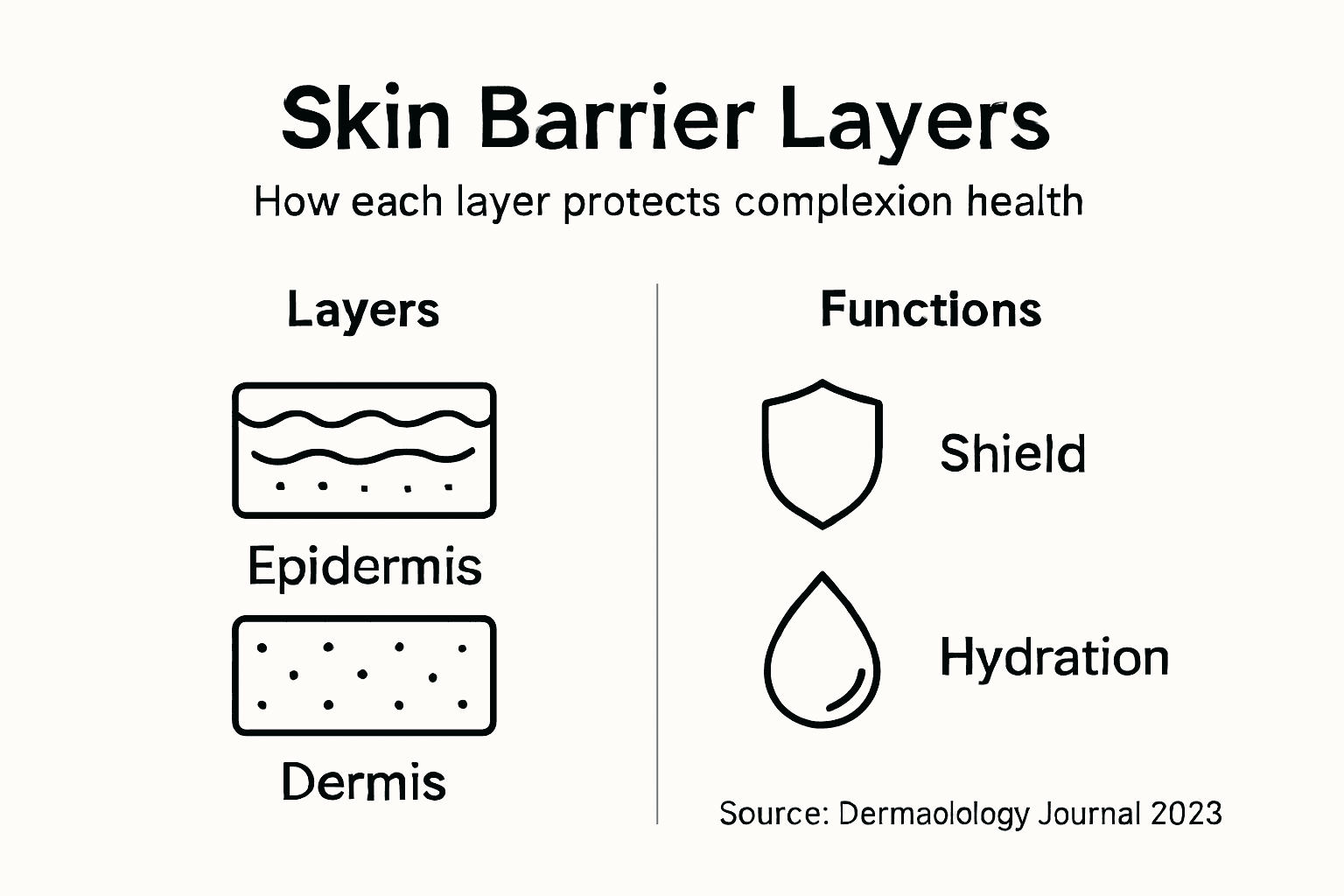 Skin Barrier Layers

How each layer protects complexion health

Layers

Epidermis

Dermis

Functions

Shield

Hydration

Source: Dermaolology Journal 2023