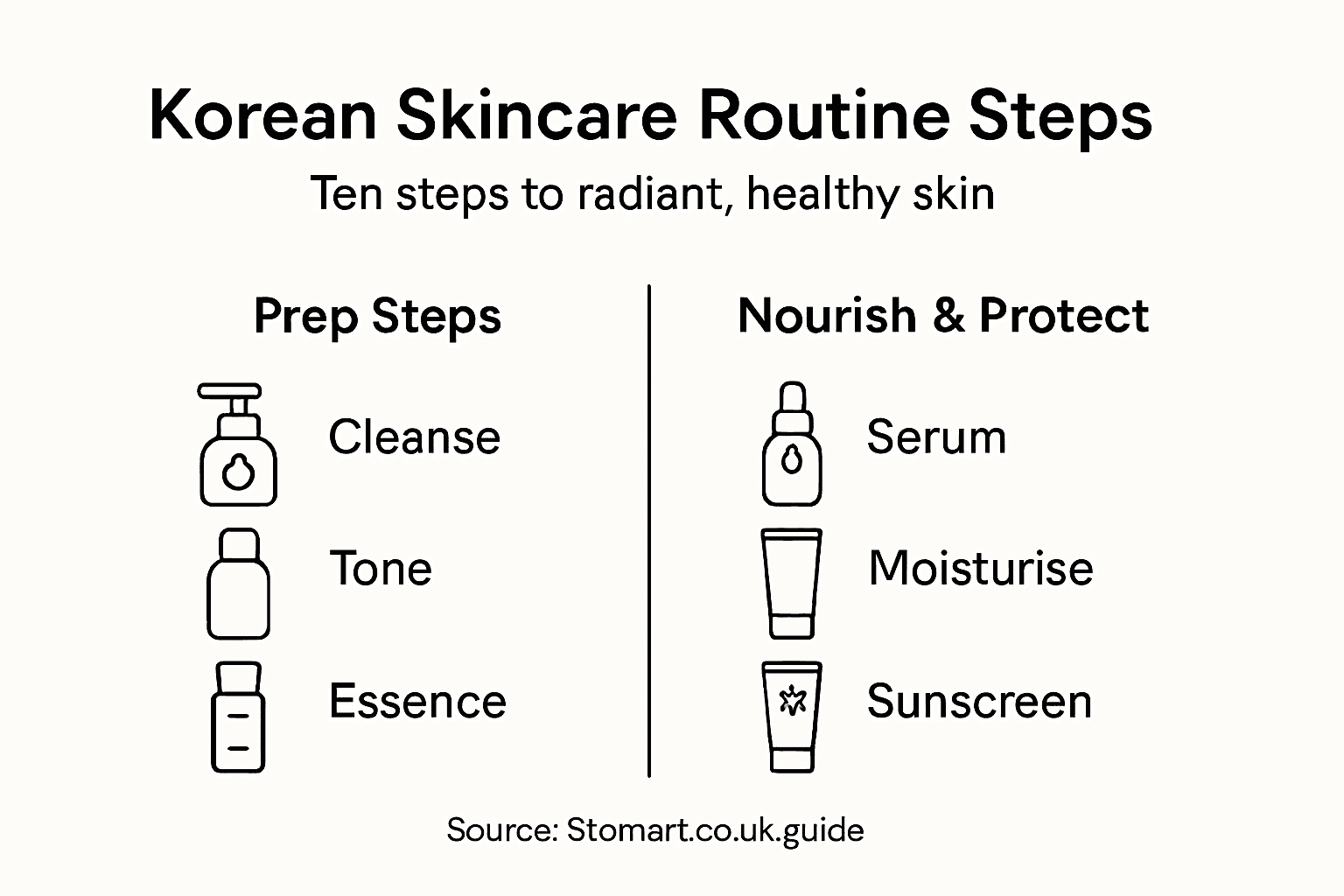 Korean Skincare Routine Steps

Ten steps to radiant, healthy skin

Prep Steps

Cleanse

Tone

Essence

Nourish & Protect

Serum

Moisturise

Sunscreen

Source: Stomart.co.uk.guide