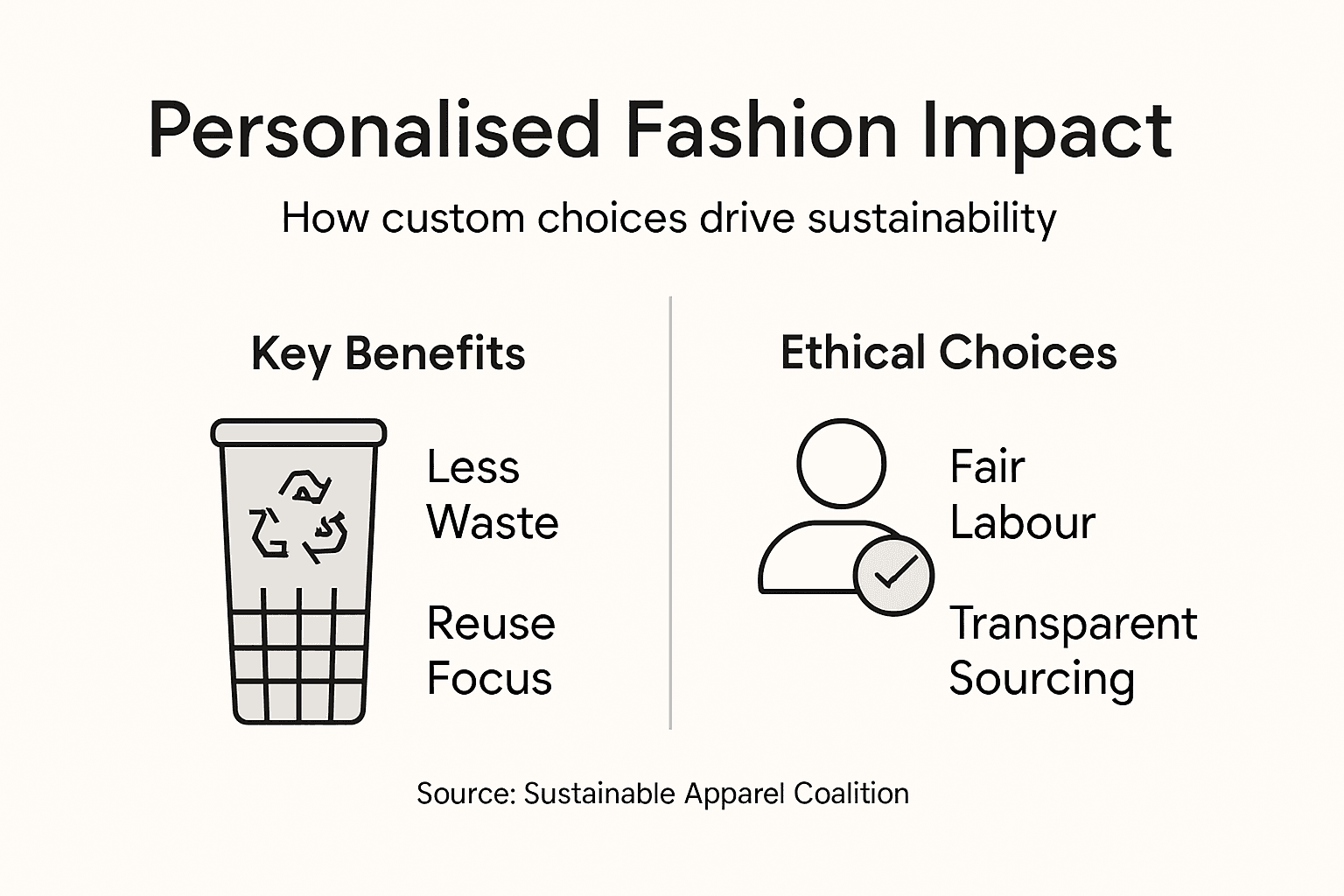 Personalised Fashion Impact

How custom choices drive sustainability

Key Benefits

Less Waste

Reuse Focus

Ethical Choices

Fair Labour

Transparent Sourcing

Source: Sustainable Apparel Coalition