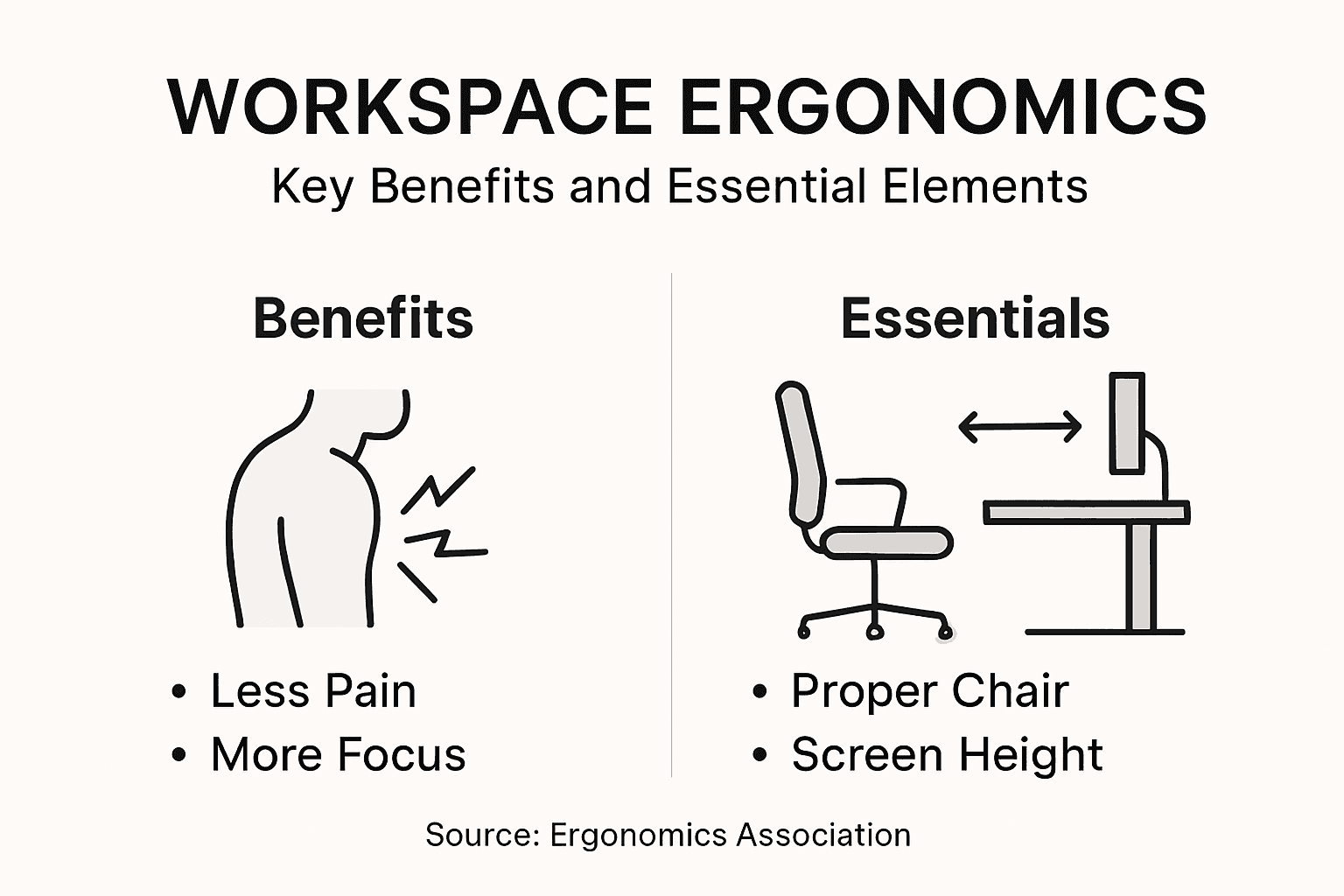 WORKSPACE ERGONOMICS
Key Benefits and Essential Elements

Benefits

• Less Pain
• More Focus

Essentials

• Proper Chair
• Screen Height

Source: Ergonomics Association