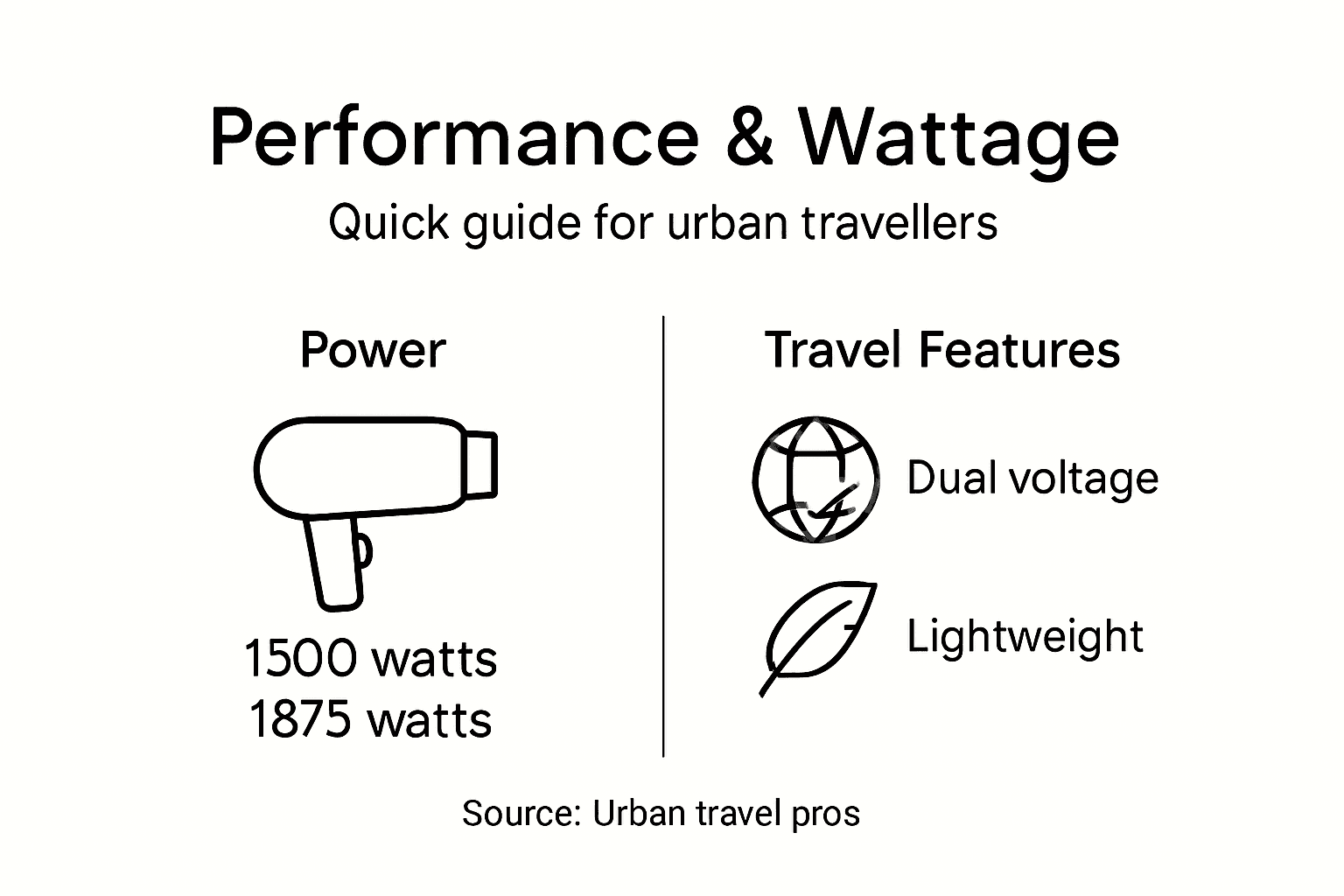 Performance & Wattage

Quick guide for urban travellers

Power

1500 watts
1875 watts

Travel Features

Dual voltage

Lightweight

Source: Urban travel pros