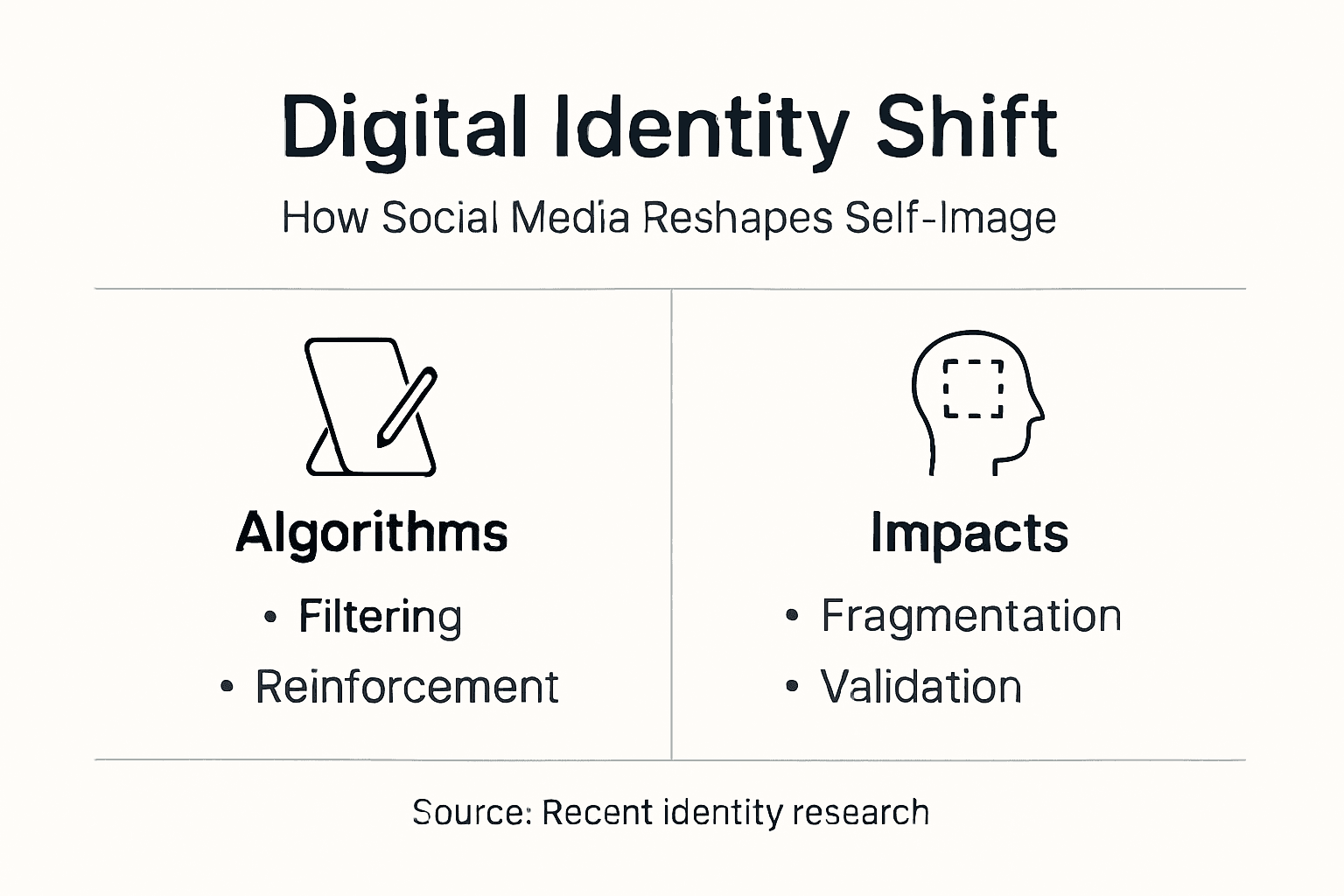 Digital Identity Shift

How Social Media Reshapes Self-Image

Algorithms

• Filtering
• Reinforcement

Impacts

• Fragmentation
• Validation

Source: Recent identity research