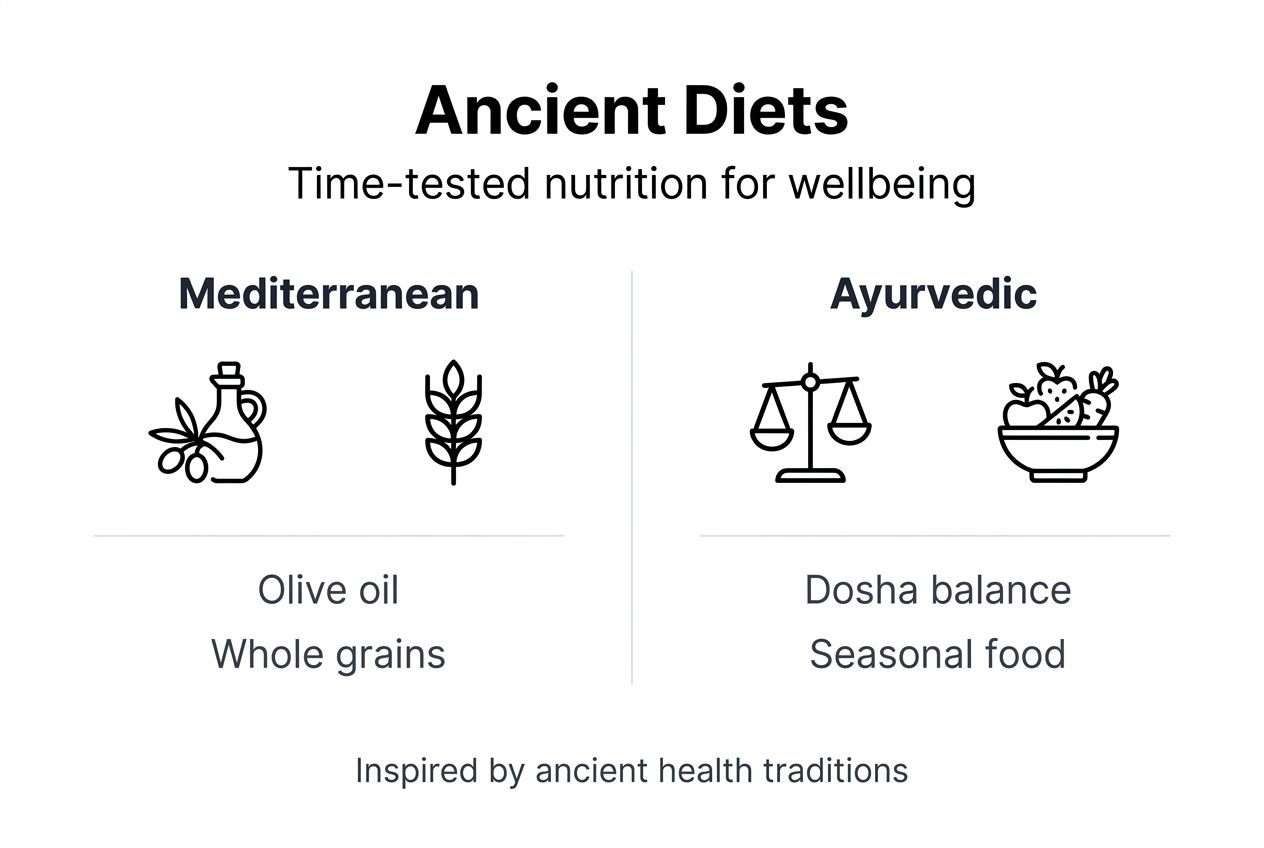 Ancient Diets

Time-tested nutrition for wellbeing

Mediterranean

Olive oil

Whole grains

Ayurvedic

Dosha balance

Seasonal food

Inspired by ancient health traditions