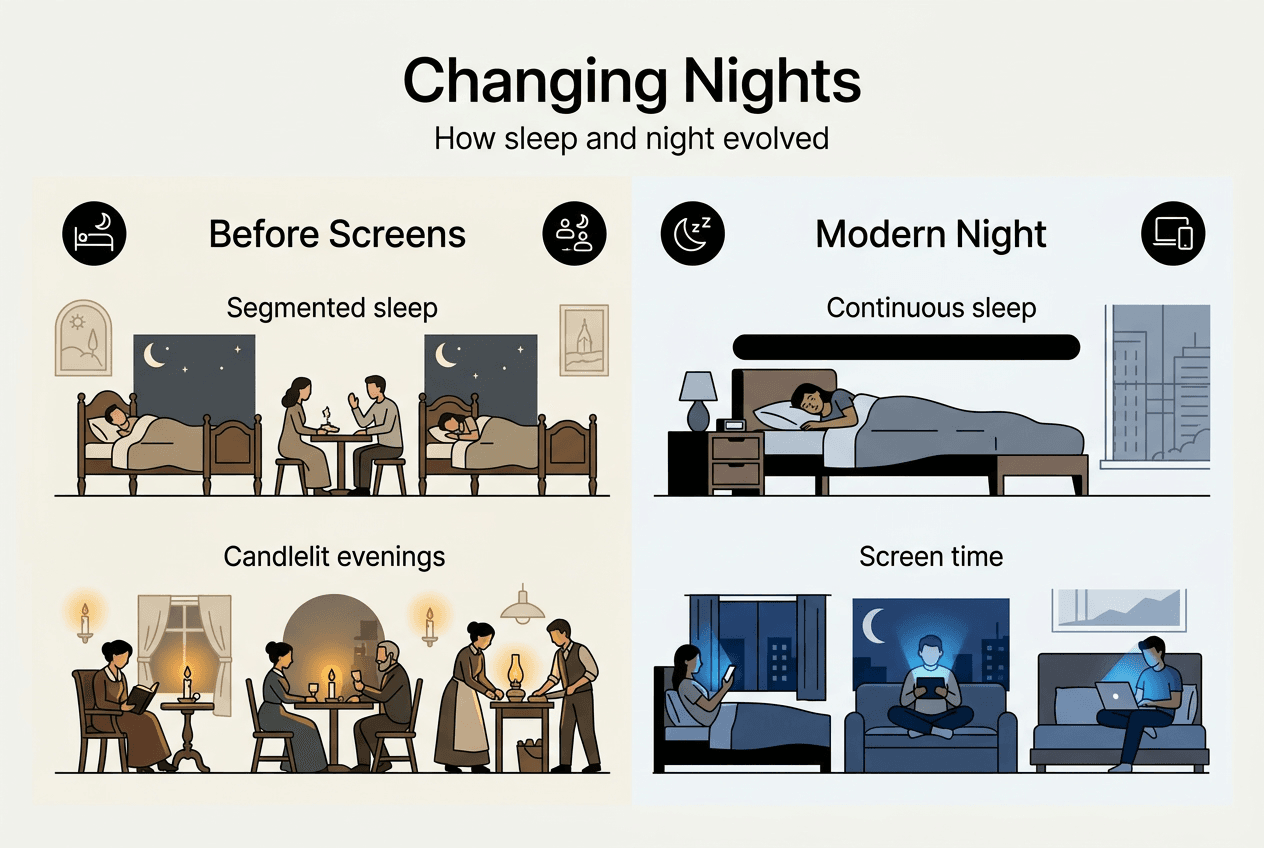 Changing Nights
How sleep and night evolved

Before Screens

Segmented sleep

Candlelit evenings

Modern Night

Continuous sleep

Screen time