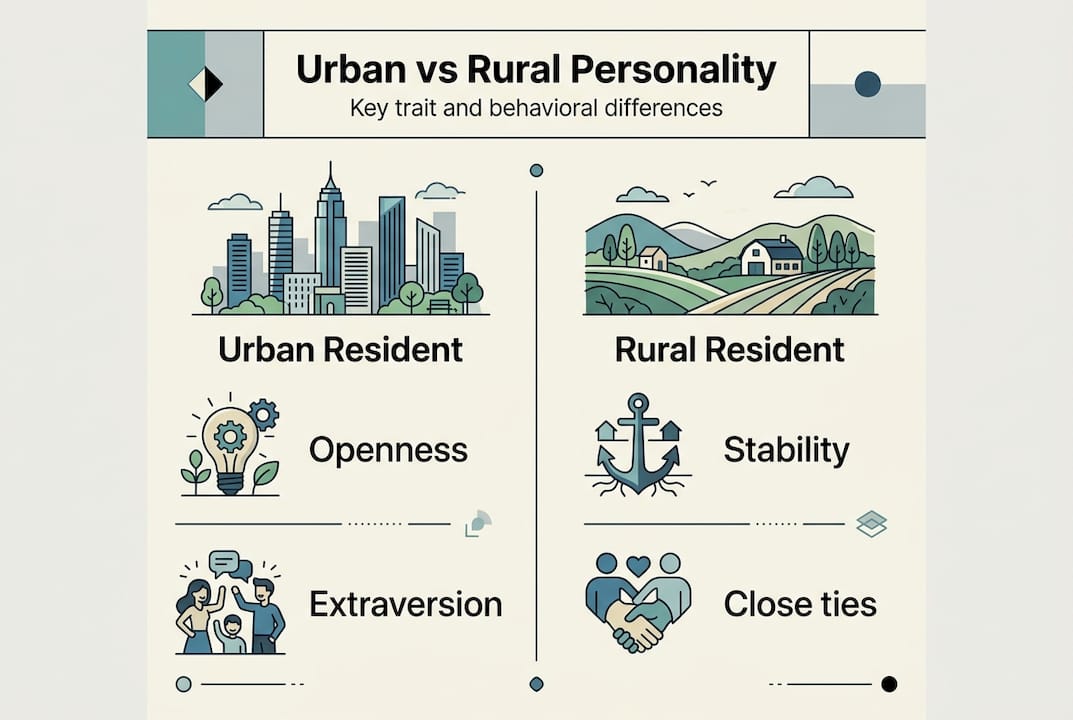 Urban vs Rural Personality
Key trait and behavioral differences

Urban Resident

Openness

Extraversion

Rural Resident

Stability

Close ties