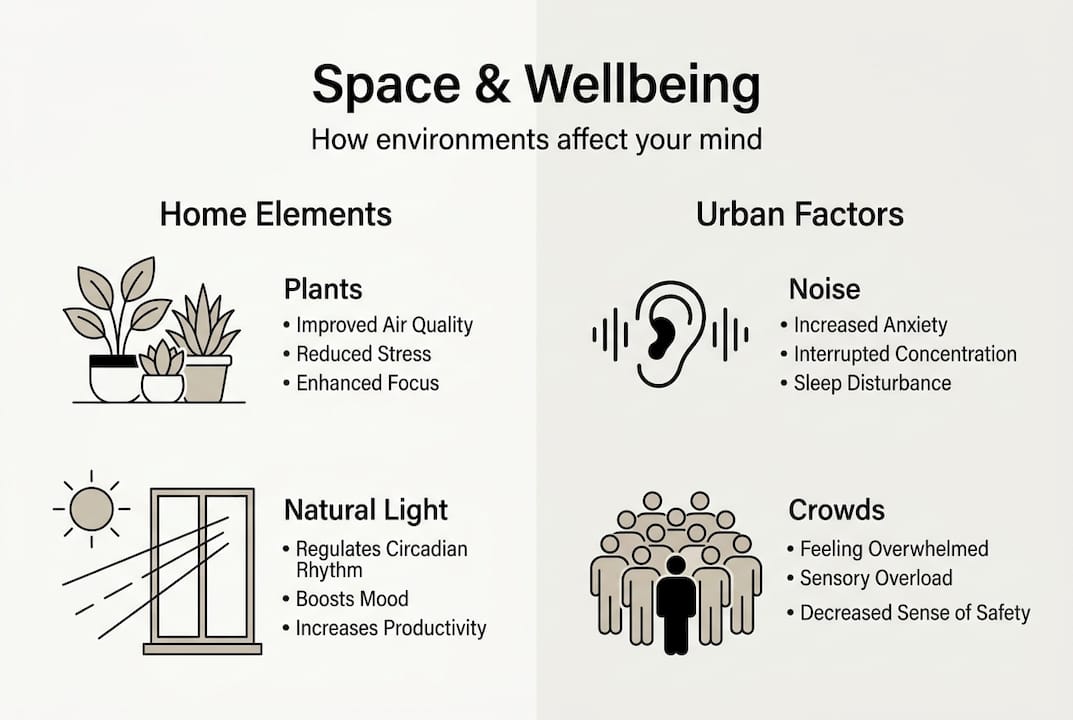 Space & Wellbeing

How environments affect your mind

Home Elements

Plants
• Improved Air Quality
• Reduced Stress
• Enhanced Focus

Natural Light
• Regulates Circadian Rhythm
• Boosts Mood
• Increases Productivity

Urban Factors

Noise
• Increased Anxiety
• Interrupted Concentration
• Sleep Disturbance

Crowds
• Feeling Overwhelmed
• Sensory Overload
• Decreased Sense of Safety