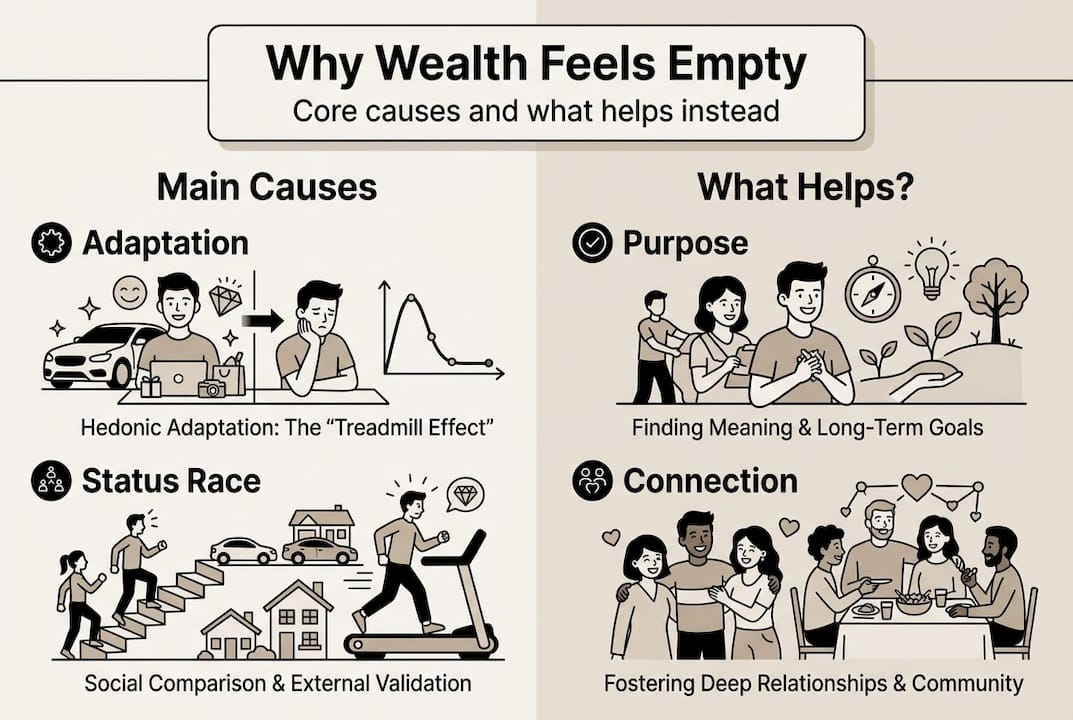 Why Wealth Feels Empty
Core causes and what helps instead

Main Causes

Adaptation

Hedonic Adaptation: The "Treadmill Effect"

Status Race

Social Comparison & External Validation

What Helps?

Purpose

Finding Meaning & Long-Term Goals

Connection

Fostering Deep Relationships & Community