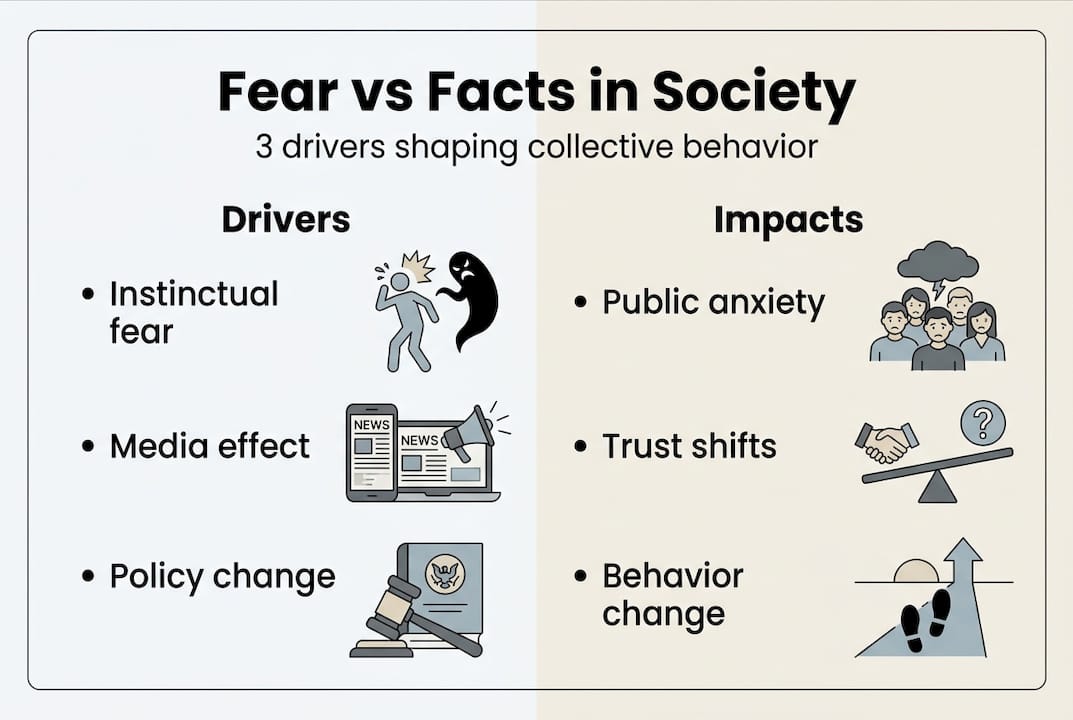 Fear vs Facts in Society
3 drivers shaping collective behavior

Drivers

• Instinctual fear

• Media effect

NEWS NEWS

• Policy change

Impacts

• Public anxiety

• Trust shifts

?

• Behavior change