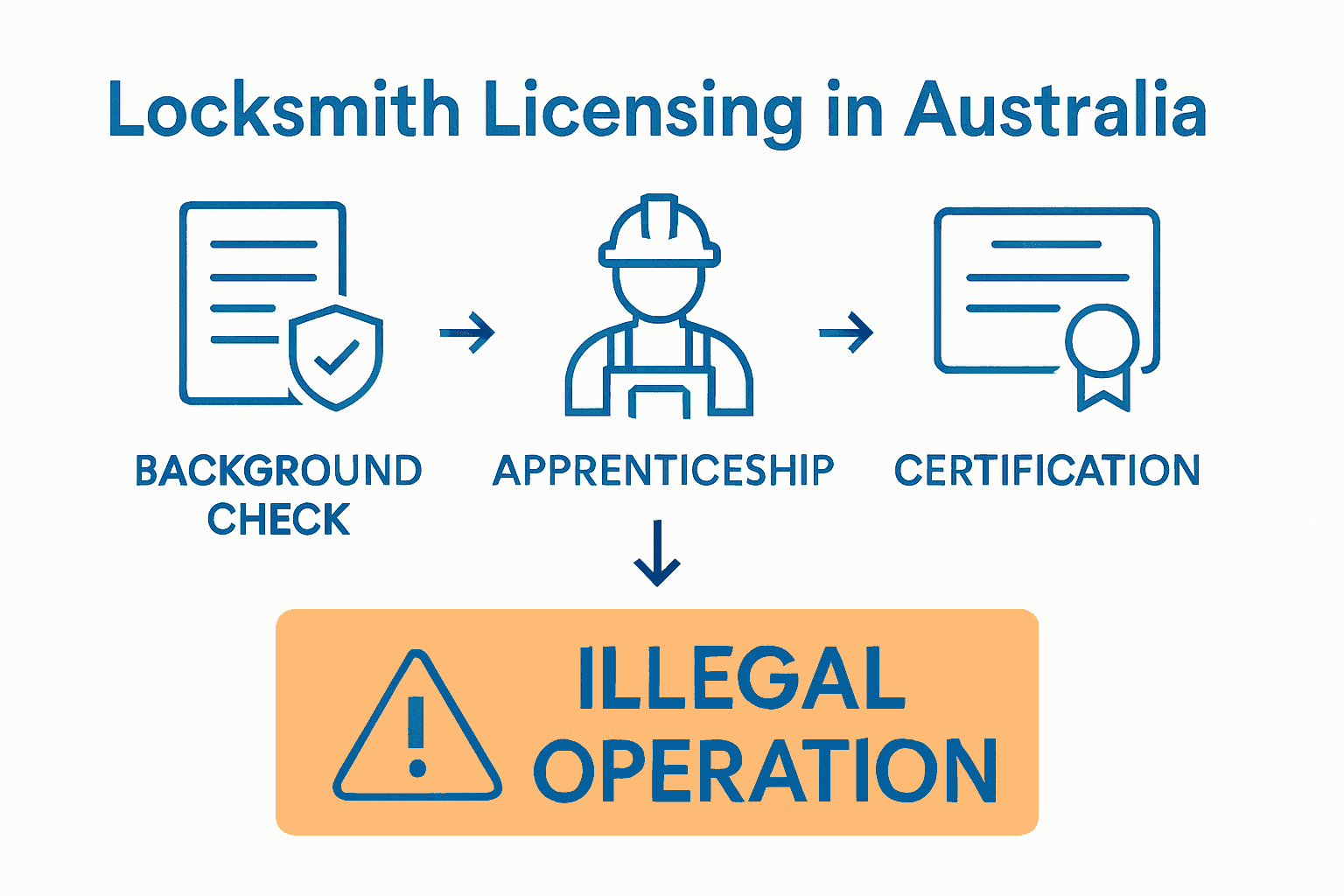 Locksmith Licensing in Australia

BACKGROUND CHECK

APPRENTICESHIP

CERTIFICATION

ILLEGAL OPERATION