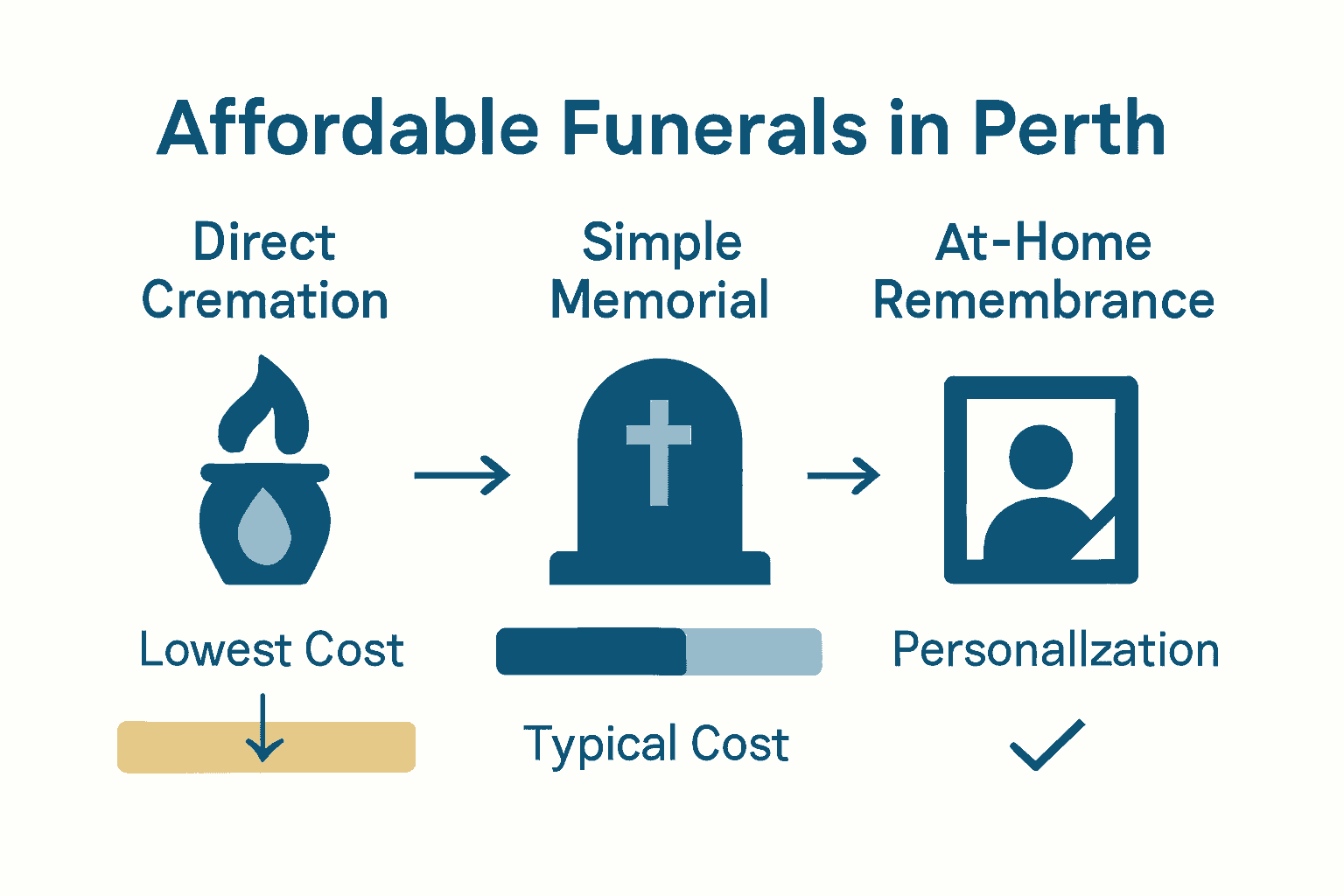 Affordable Funerals in Perth

Direct Cremation

Simple Memorial

At-Home Remembrance

Lowest Cost

Typical Cost

Personallzation