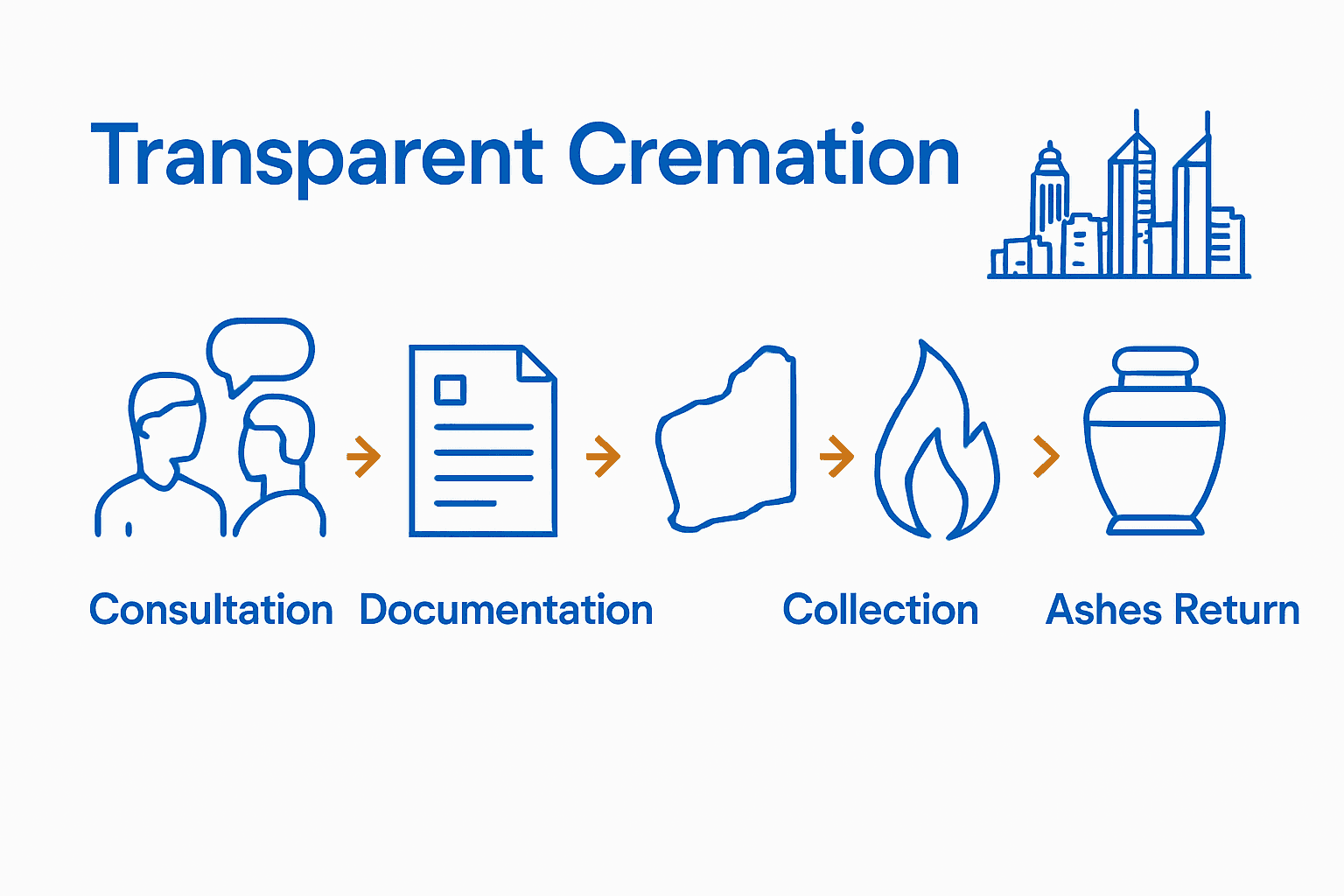 Transparent Cremation

Consultation Documentation Collection Ashes Return