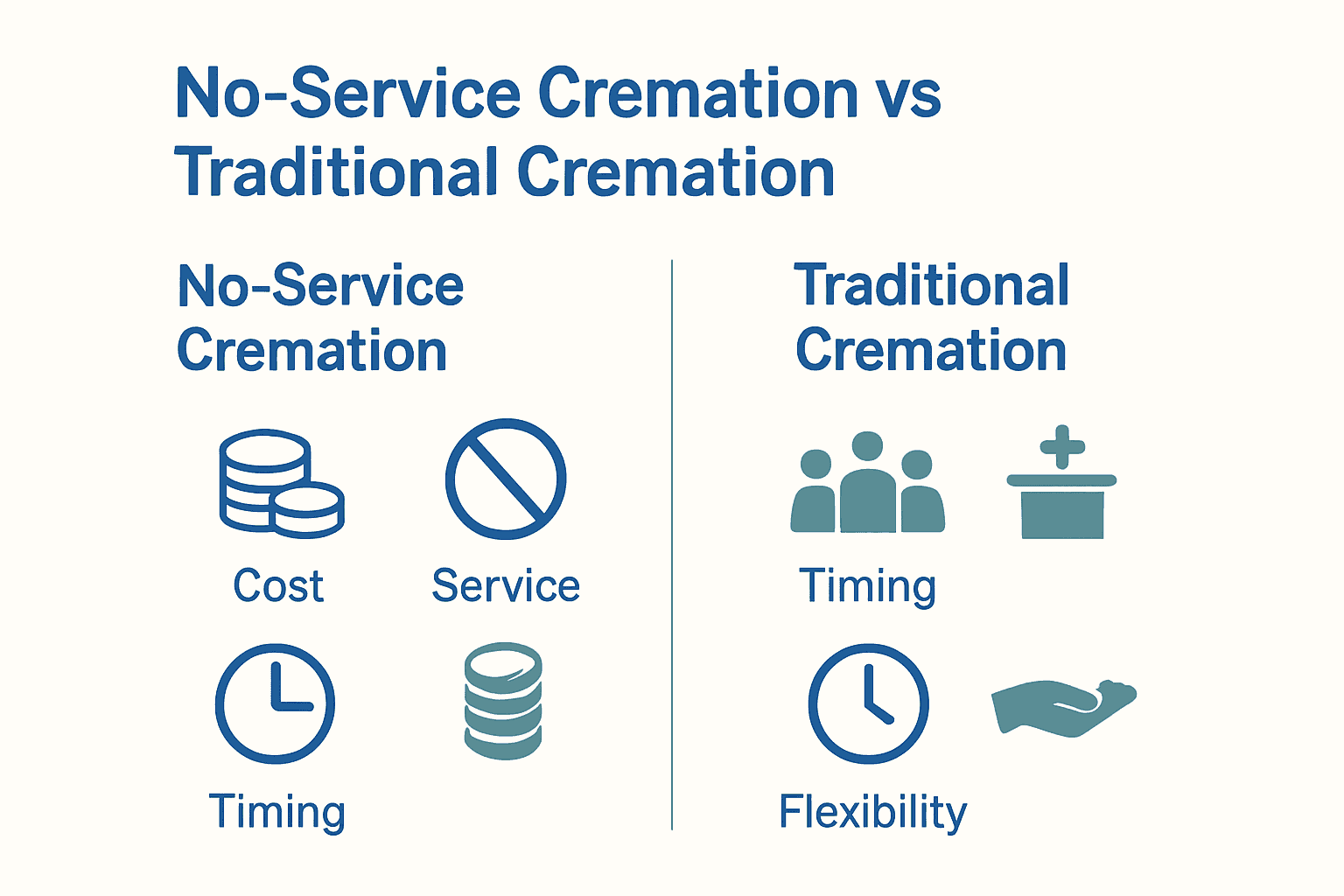 No-Service Cremation vs Traditional Cremation

No-Service Cremation

Cost

Service

Timing

Traditional Cremation

Timing

Flexibility