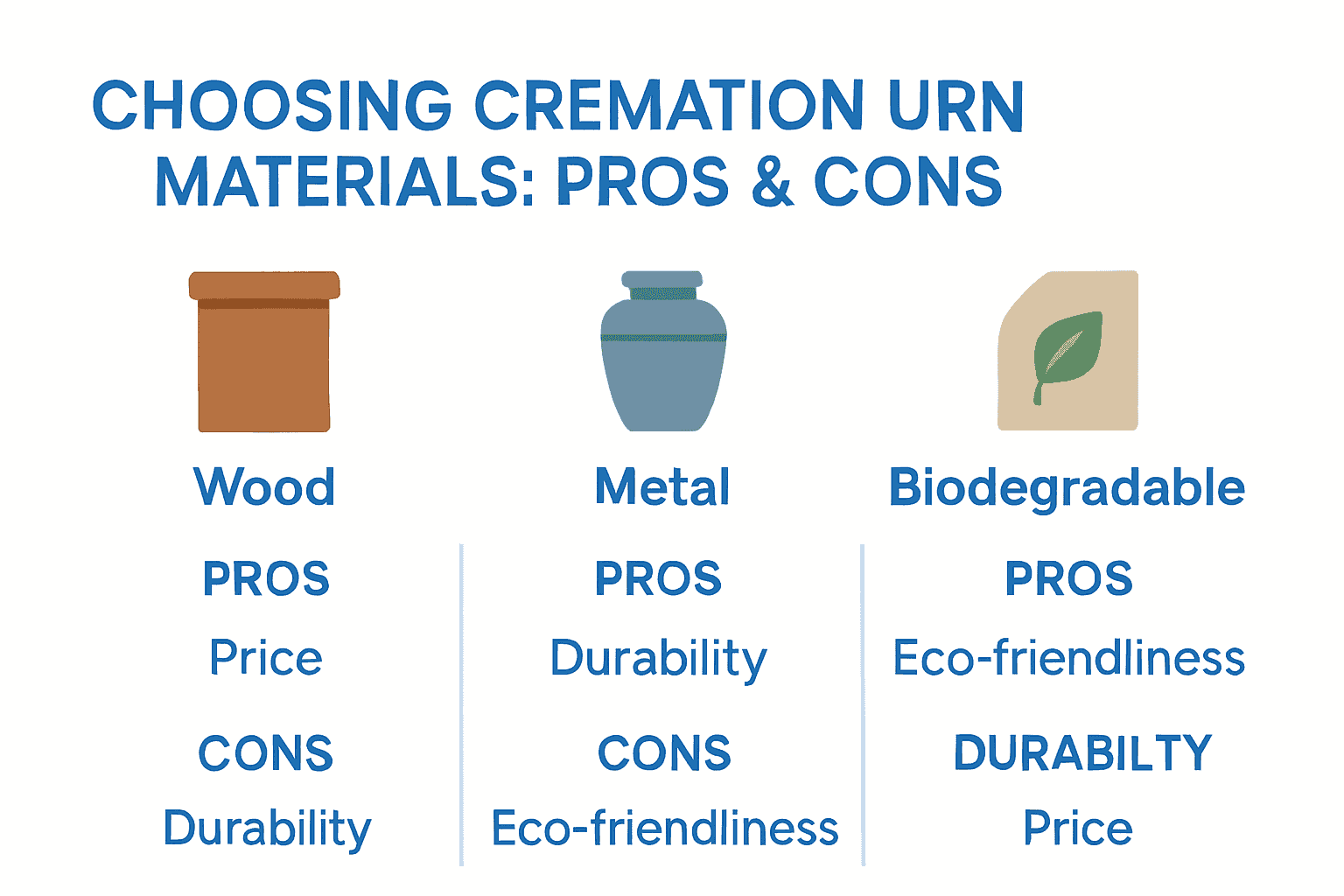 CHOOSING CREMATION URN MATERIALS: PROS & CONS

Wood

PROS

Price

CONS

Durability

Metal

PROS

Durability

CONS

Eco-friendliness

Biodegradable

PROS

Eco-friendliness

DURABILTY

Price