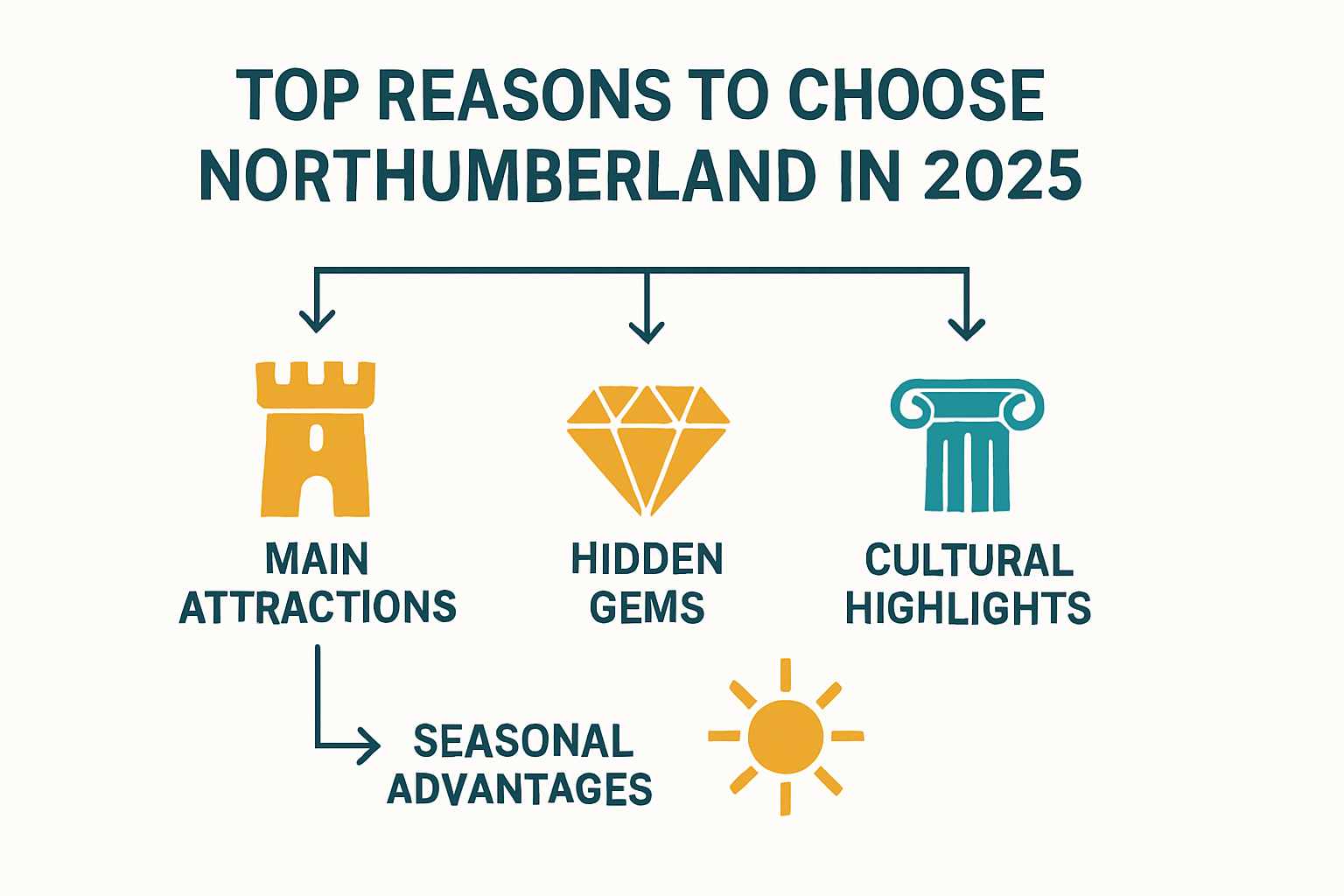 TOP REASONS TO CHOOSE NORTHUMBERLAND IN 2025

MAIN ATTRACTIONS

HIDDEN GEMS

CULTURAL HIGHLIGHTS

SEASONAL ADVANTAGES