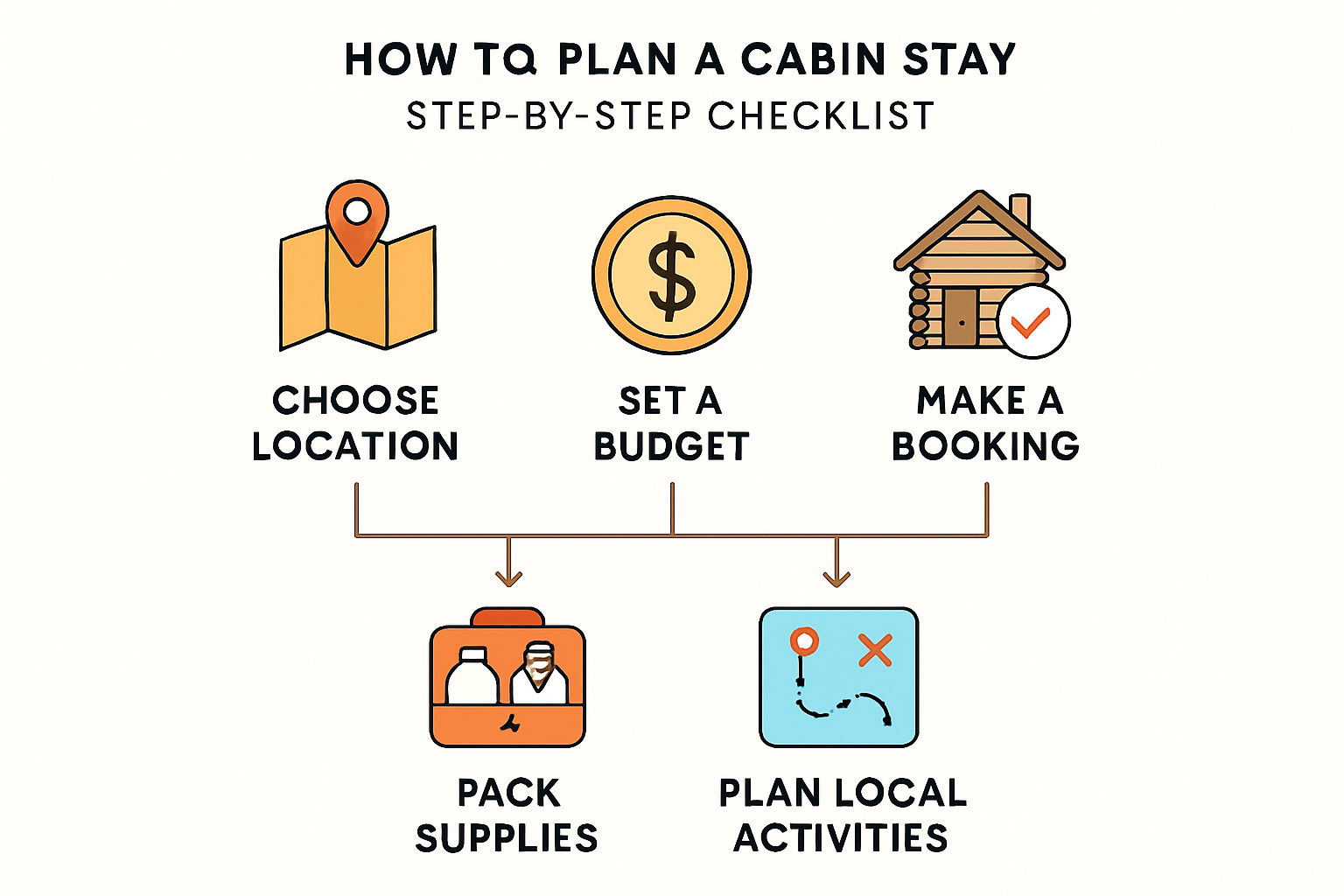 HOW TQ PLAN A CABIN STAY
STEP-BY-STEP CHECKLIST

$

CHOOSE LOCATION

SET A BUDGET

MAKE A BOOKING

PACK SUPPLIES

PLAN LOCAL ACTIVITIES