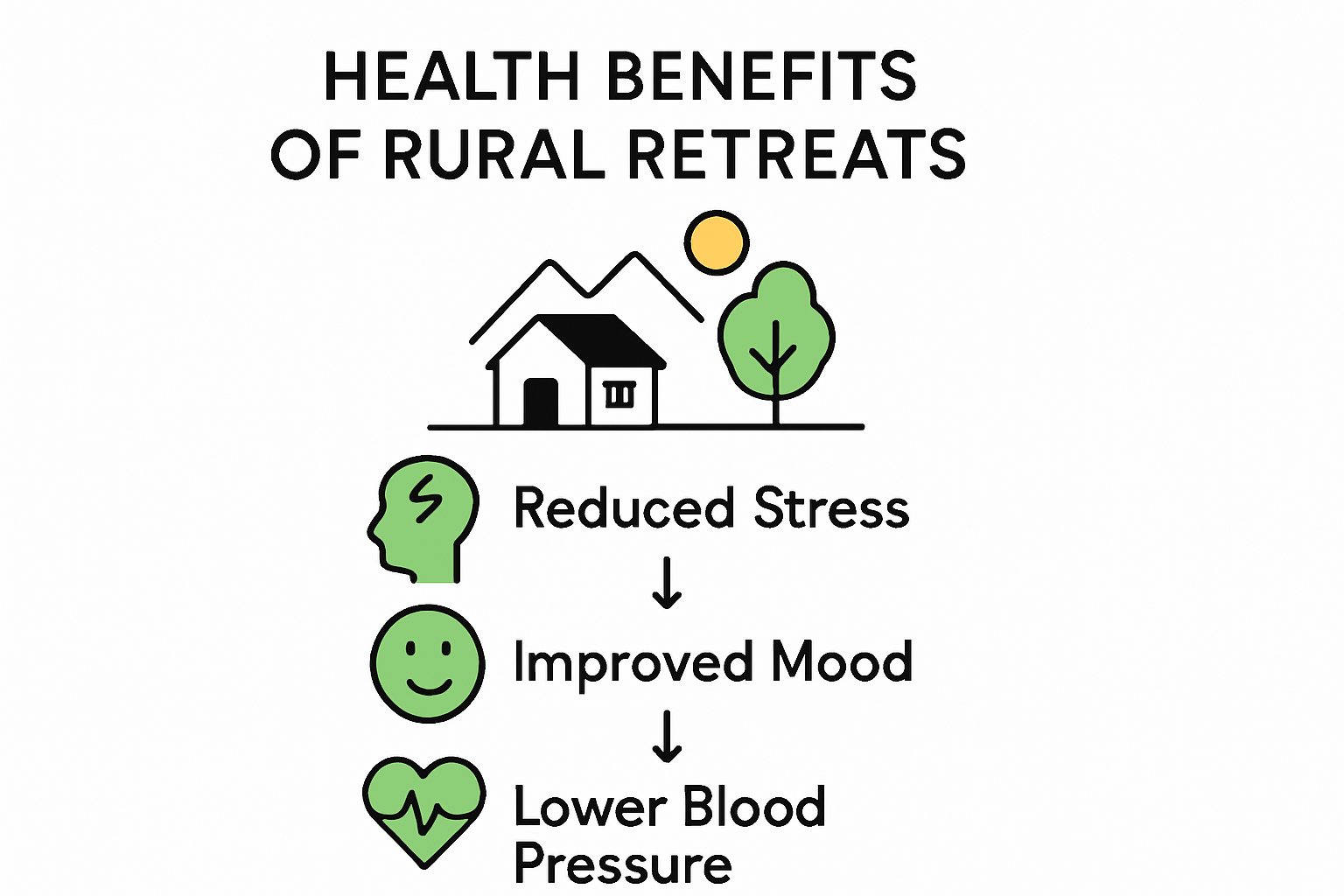 HEALTH BENEFITS OF RURAL RETREATS

Reduced Stress

↓

Improved Mood

↓

Lower Blood Pressure