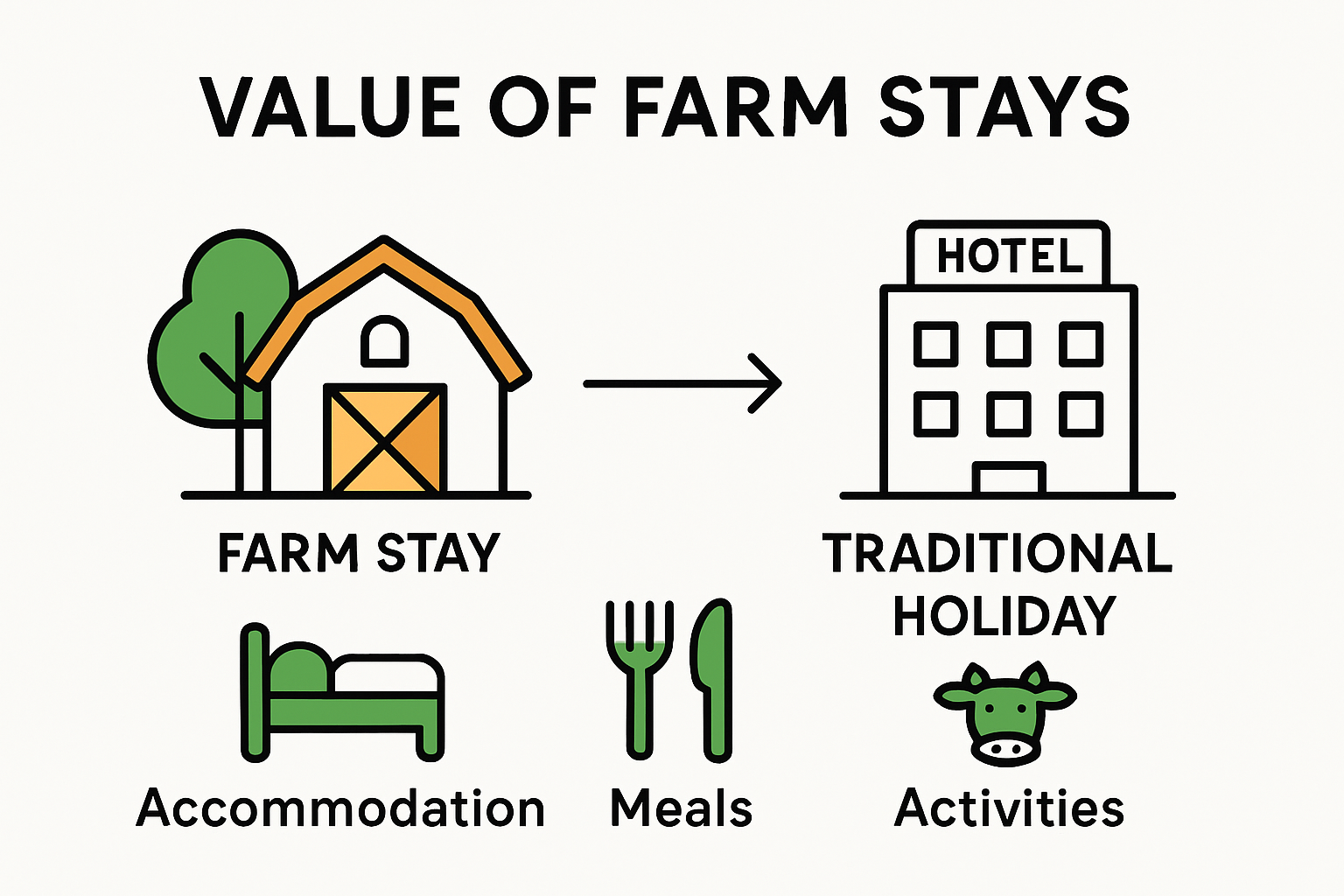 VALUE OF FARM STAYS

HOTEL

FARM STAY

TRADITIONAL HOLIDAY

Accommodation

Meals

Activities