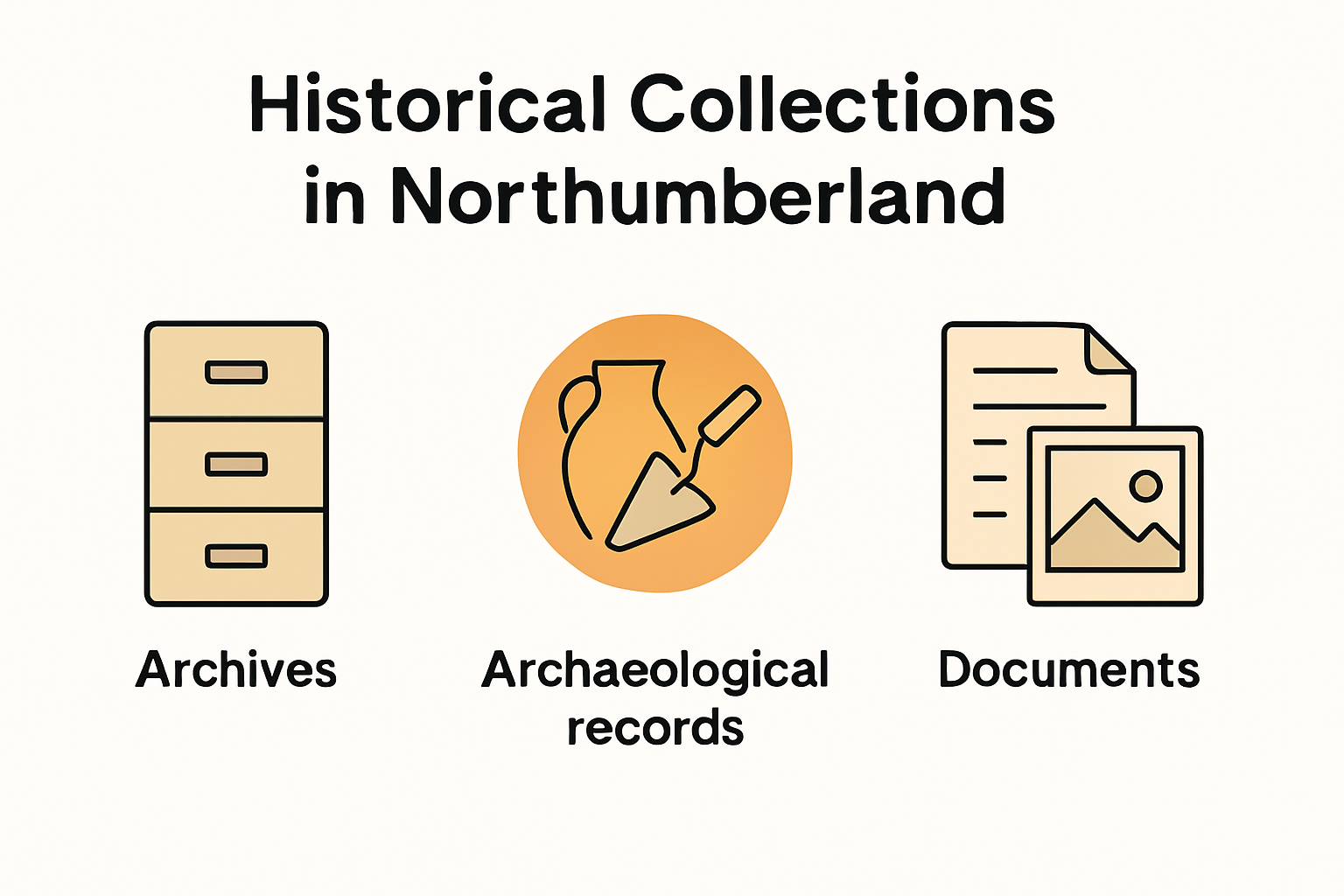 Historical Collections in Northumberland

Archives

Archaeological records

Documents