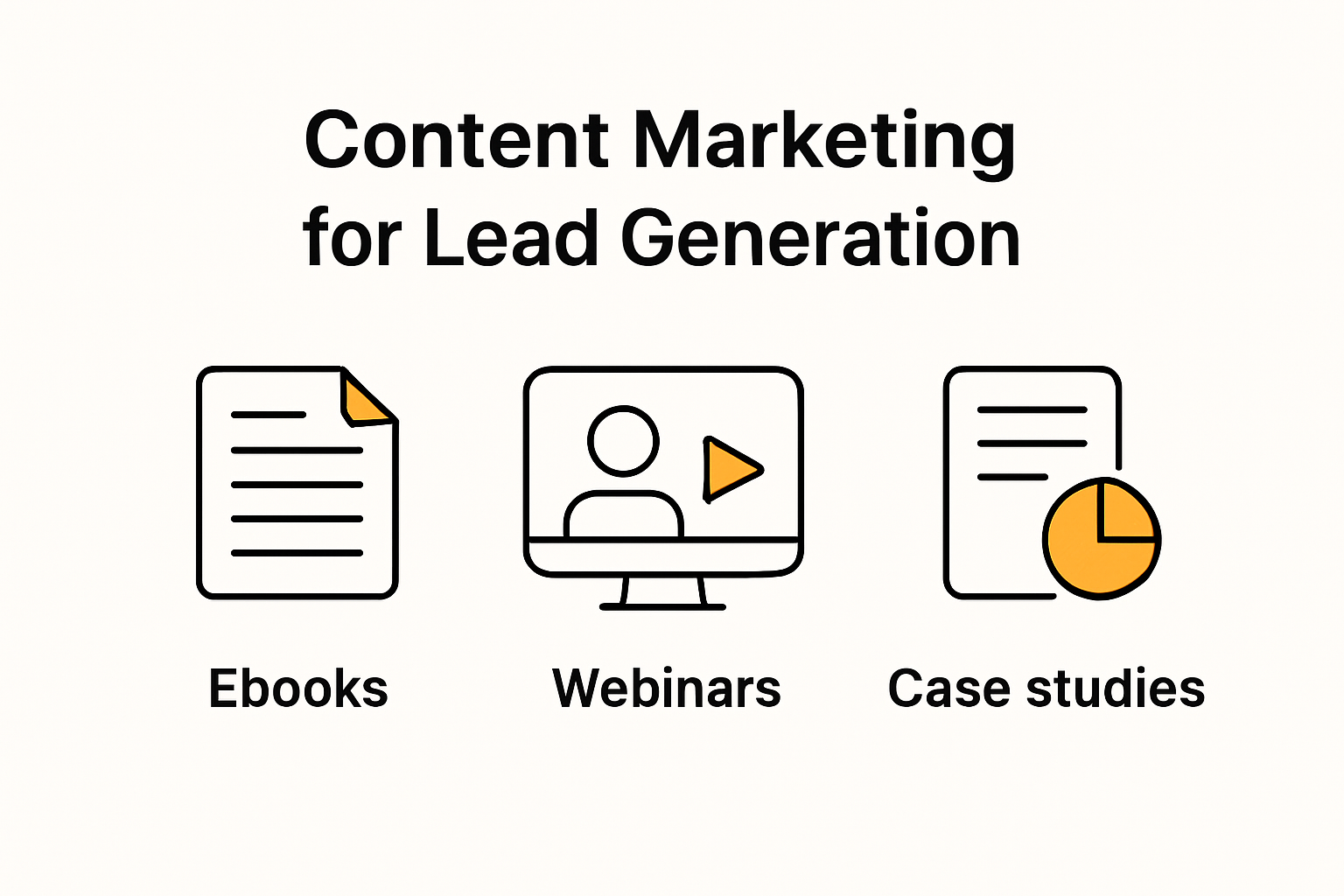 Content Marketing for Lead Generation

Ebooks

Webinars

Case studies