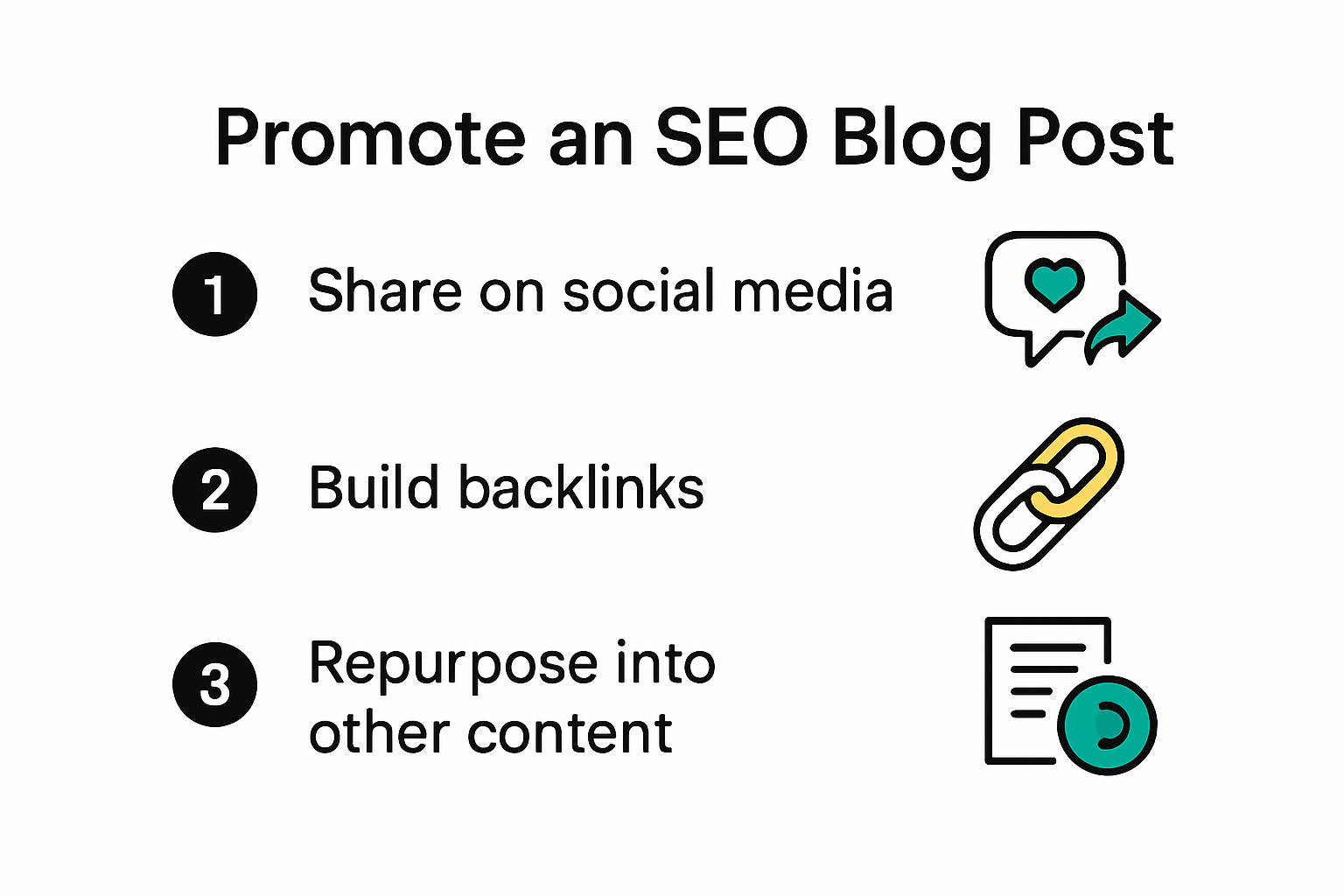 Promote an SEO Blog Post

1 Share on social media

2 Build backlinks

3 Repurpose into other content