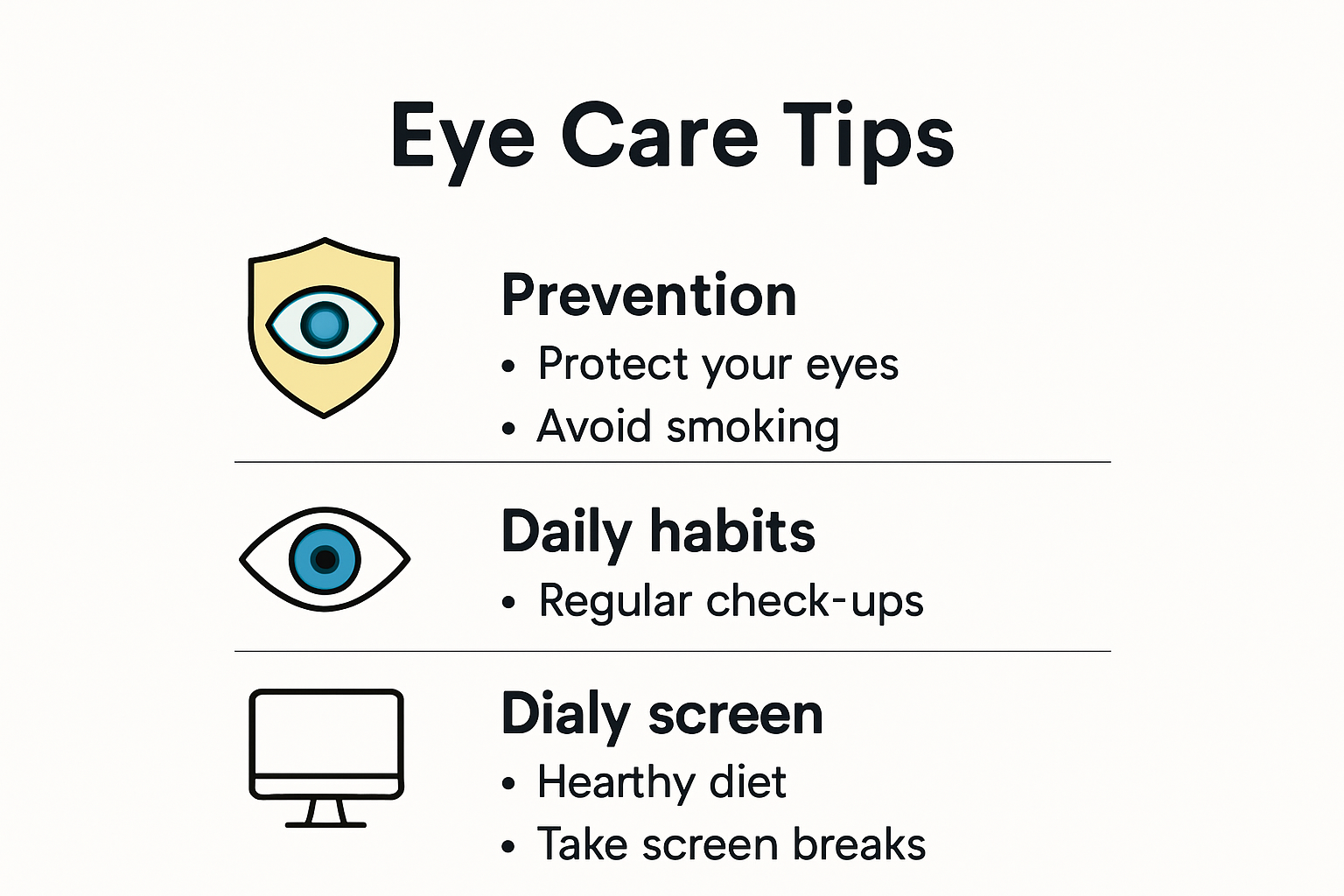 Eye Care Tips

Prevention
• Protect your eyes
• Avoid smoking

Daily habits
• Regular check-ups

Dialy screen
• Hearthy diet
• Take screen breaks