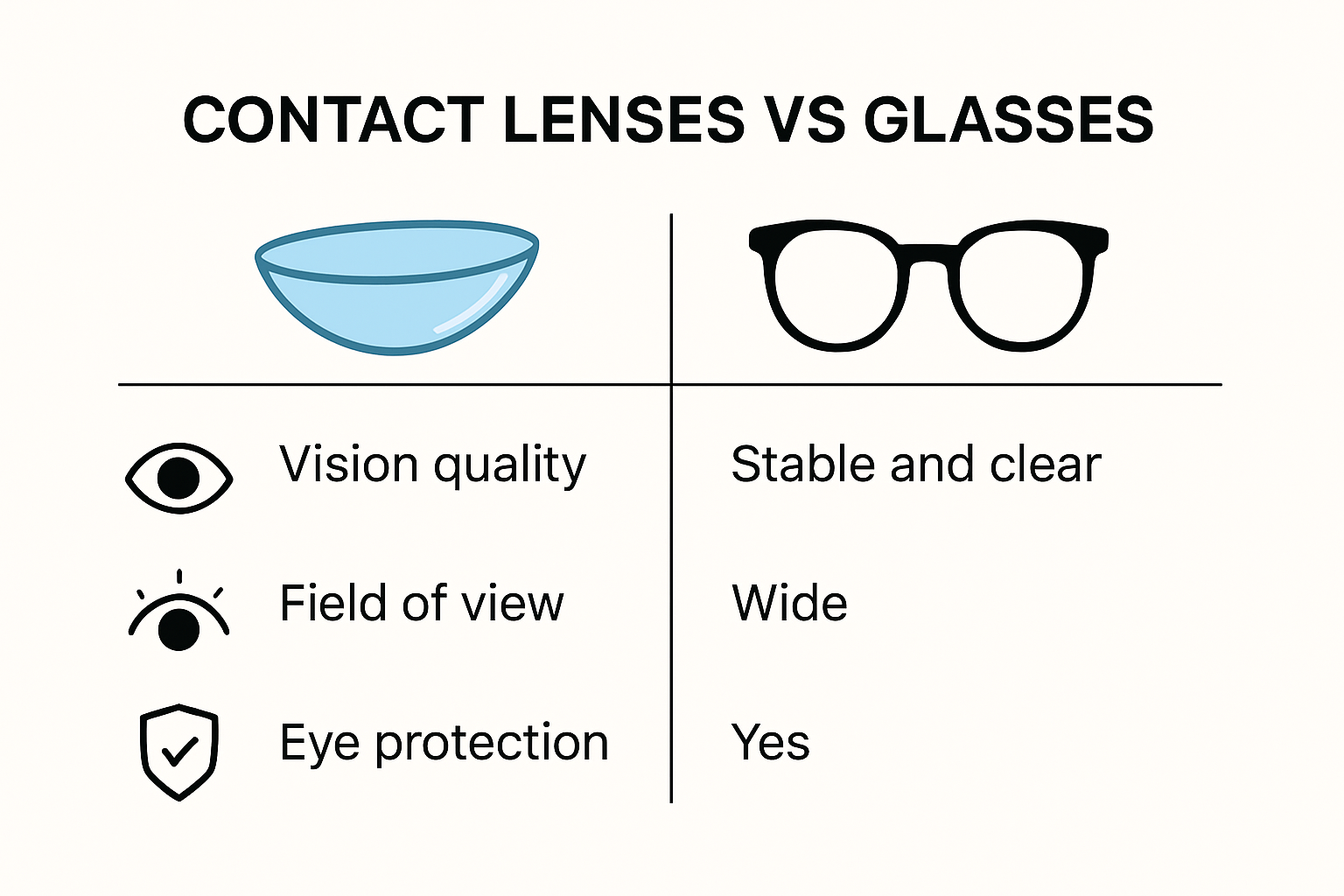 CONTACT LENSES VS GLASSES

| | |
|---|---|
| Vision quality | Stable and clear |
| Field of view | Wide |
| Eye protection | Yes |