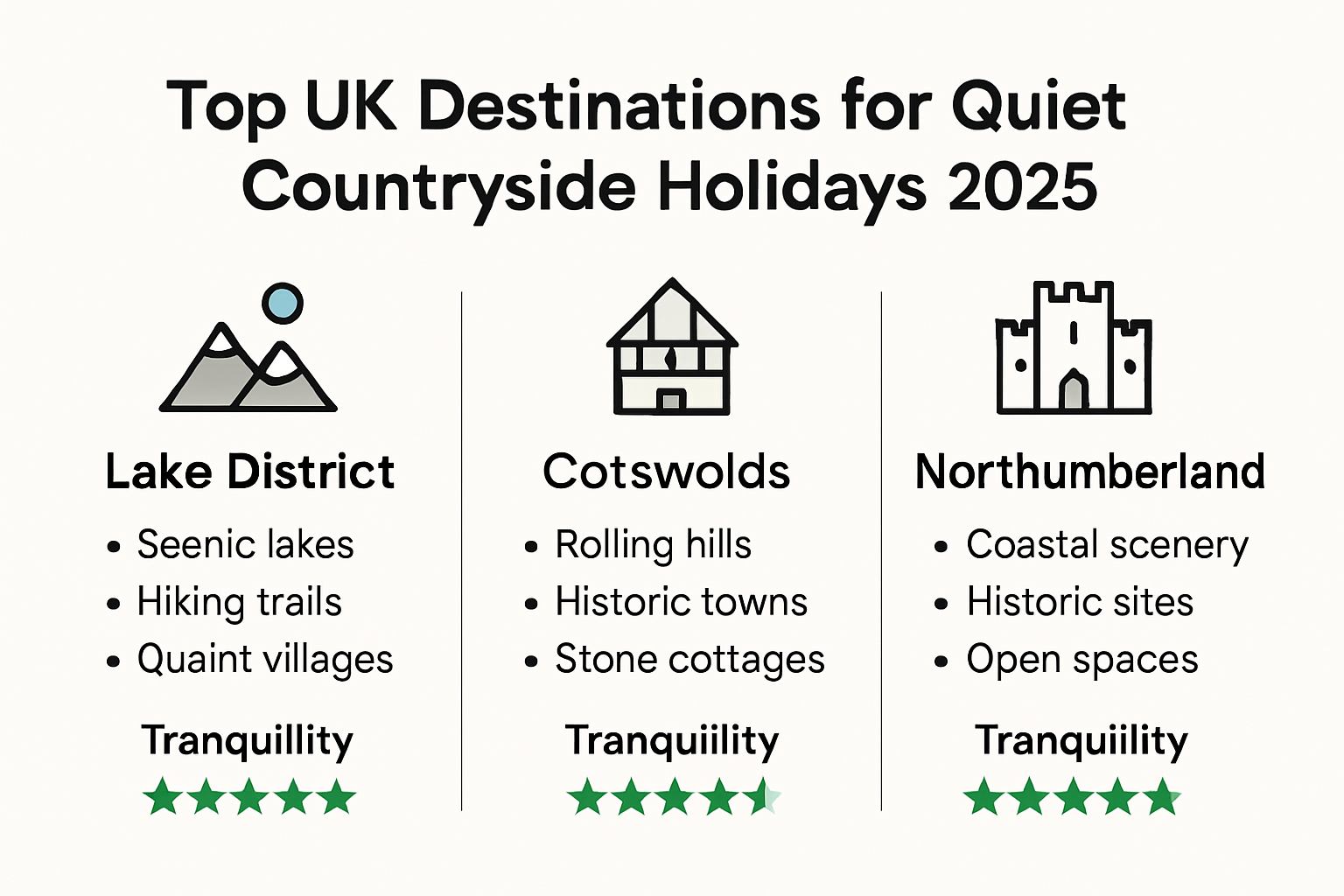 Top UK Destinations for Quiet Countryside Holidays 2025

Lake District
• Seenic lakes
• Hiking trails
• Quaint villages
Tranquillity

Cotswolds
• Rolling hills
• Historic towns
• Stone cottages
Tranquiility

Northumberland
• Coastal scenery
• Historic sites
• Open spaces
Tranquiility