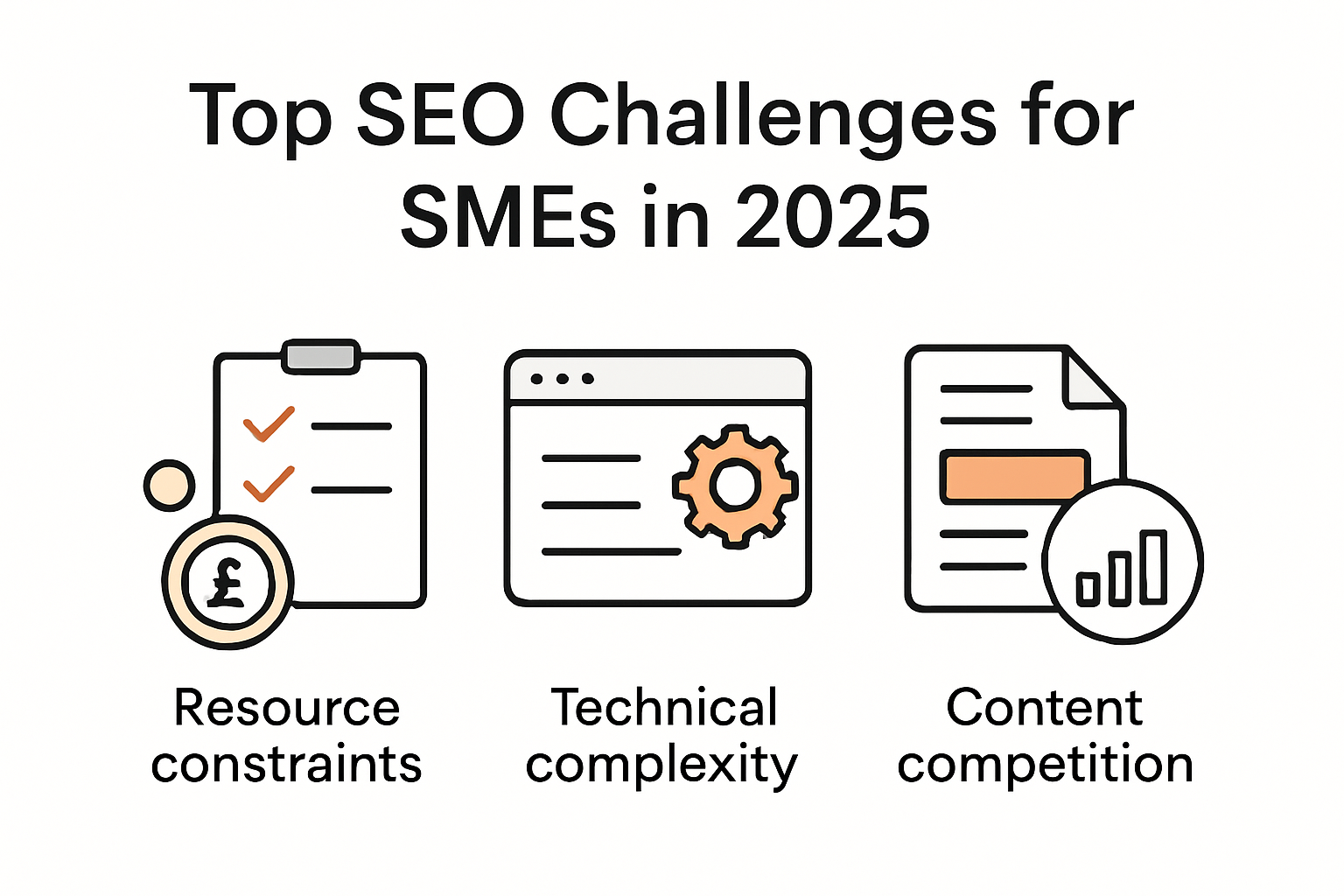 Top SEO Challenges for SMEs in 2025

£

Resource constraints

Technical complexity

Content competition