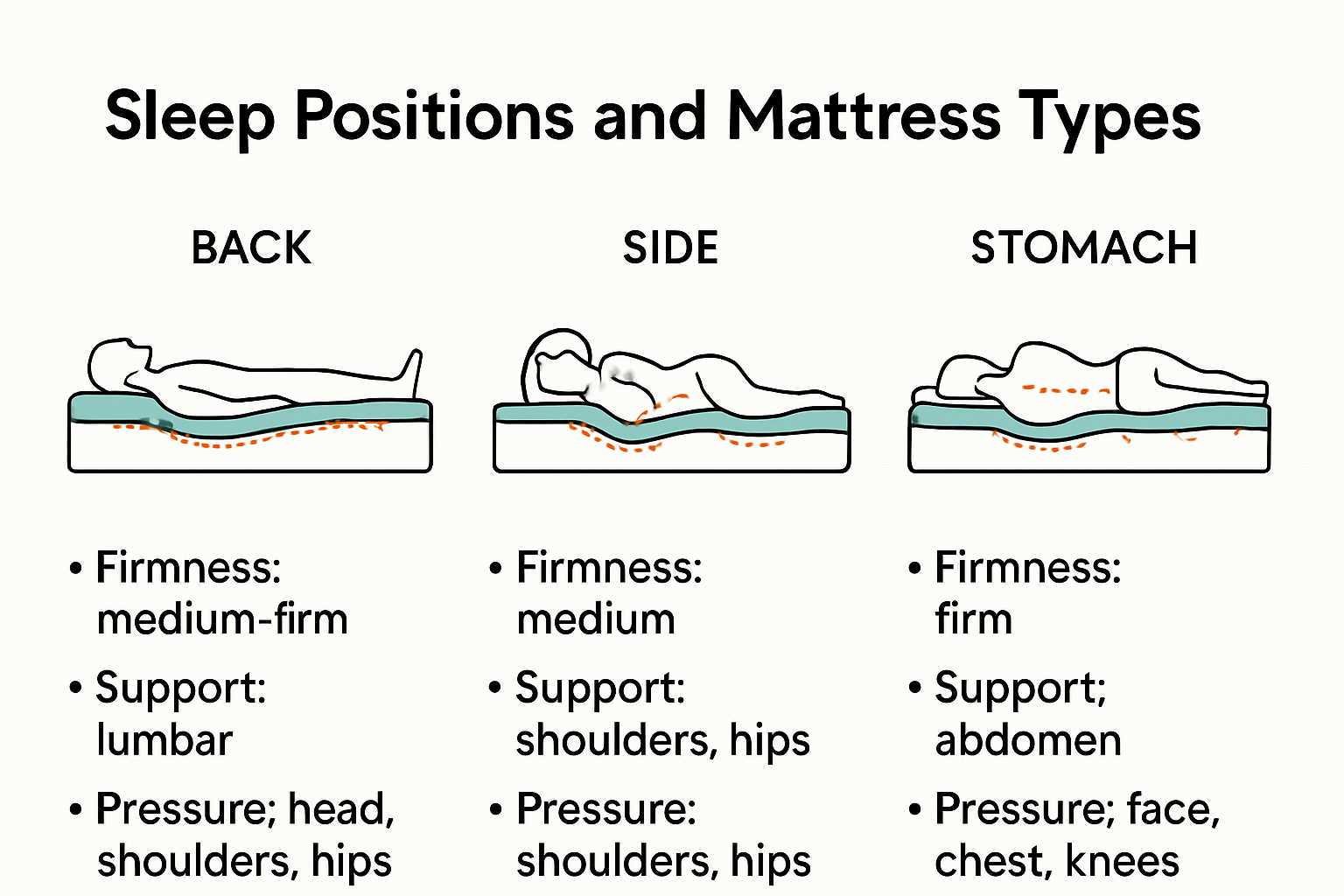 Sleep Positions and Mattress Types

BACK

• Firmness: medium-firm
• Support: lumbar
• Pressure; head, shoulders, hips

SIDE

• Firmness: medium
• Support: shoulders, hips
• Pressure: shoulders, hips

STOMACH

• Firmness: firm
• Support; abdomen
• Pressure; face, chest, knees