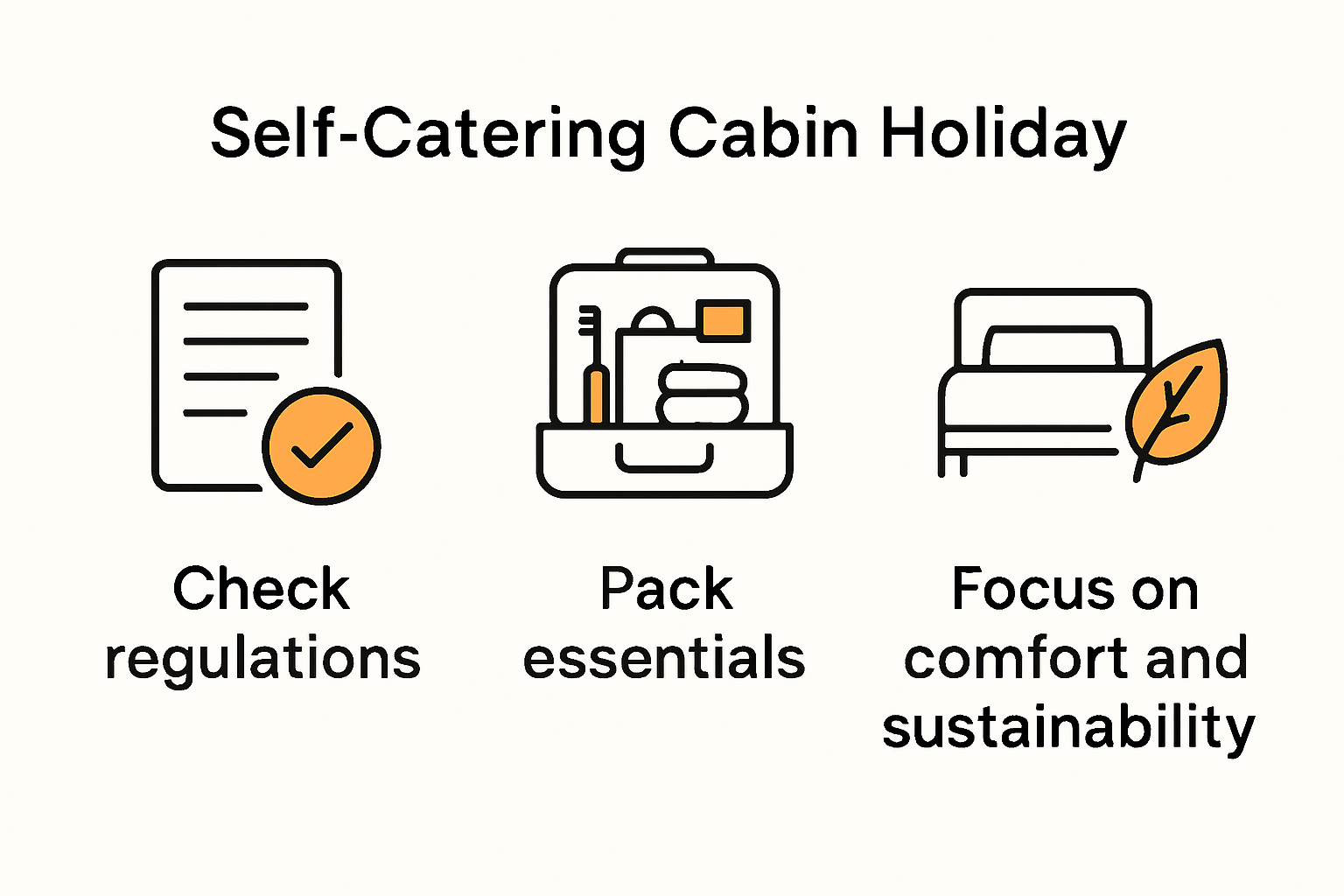 Self-Catering Cabin Holiday

Check regulations

Pack essentials

Focus on comfort and sustainability