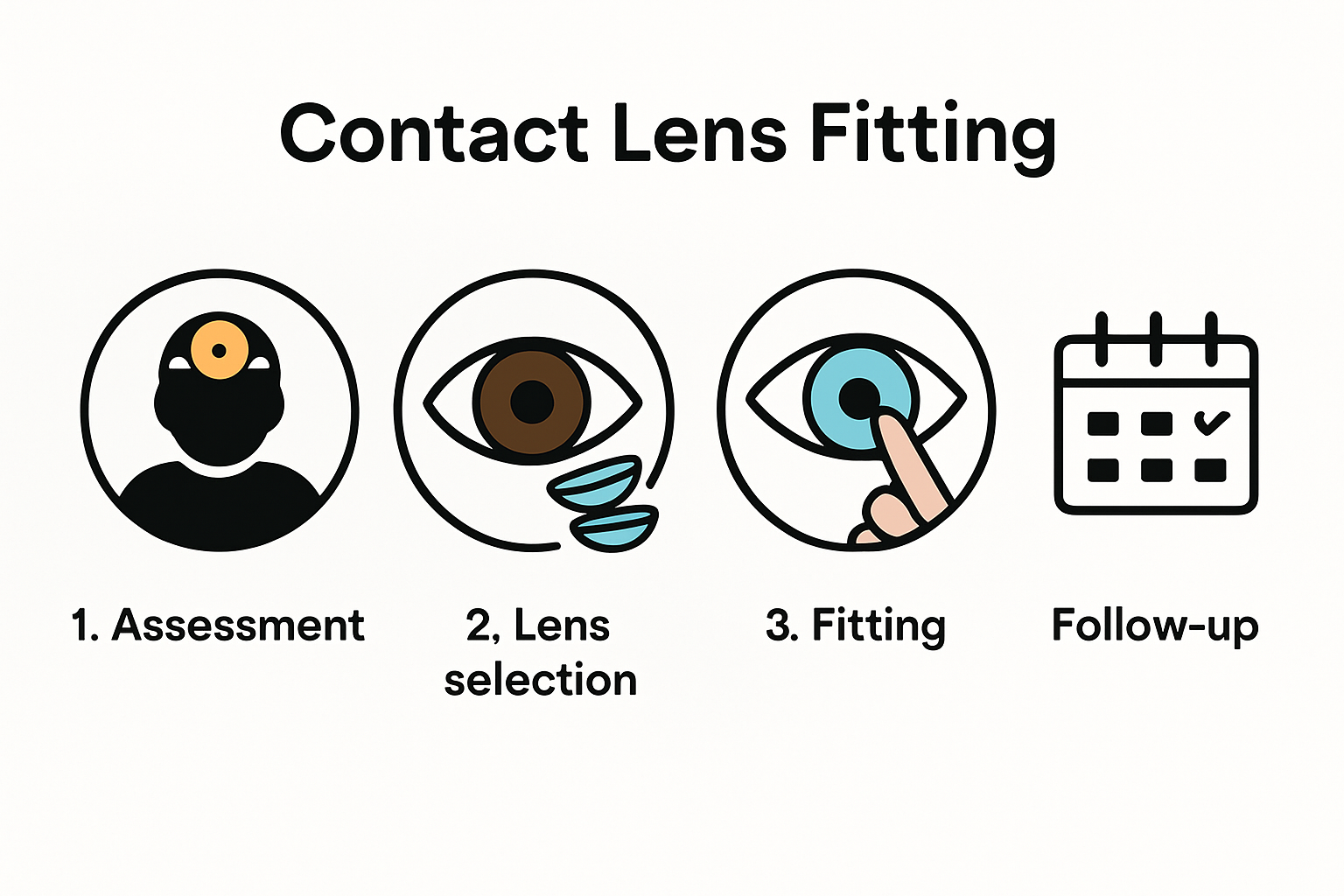 Contact Lens Fitting

1. Assessment

2, Lens selection

3. Fitting

Follow-up