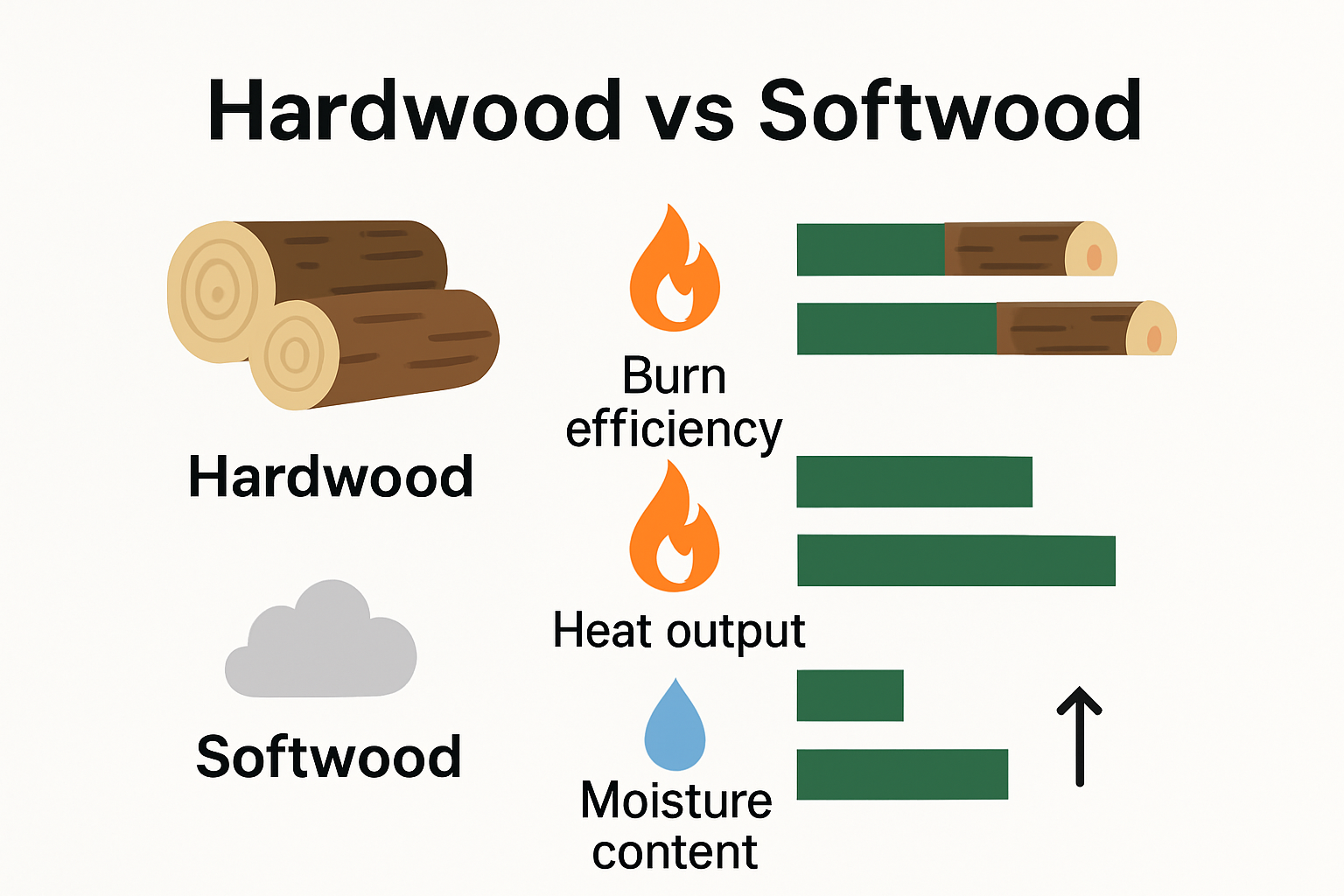 Hardwood vs Softwood

Hardwood

Softwood

Burn efficiency

Heat output

Moisture content