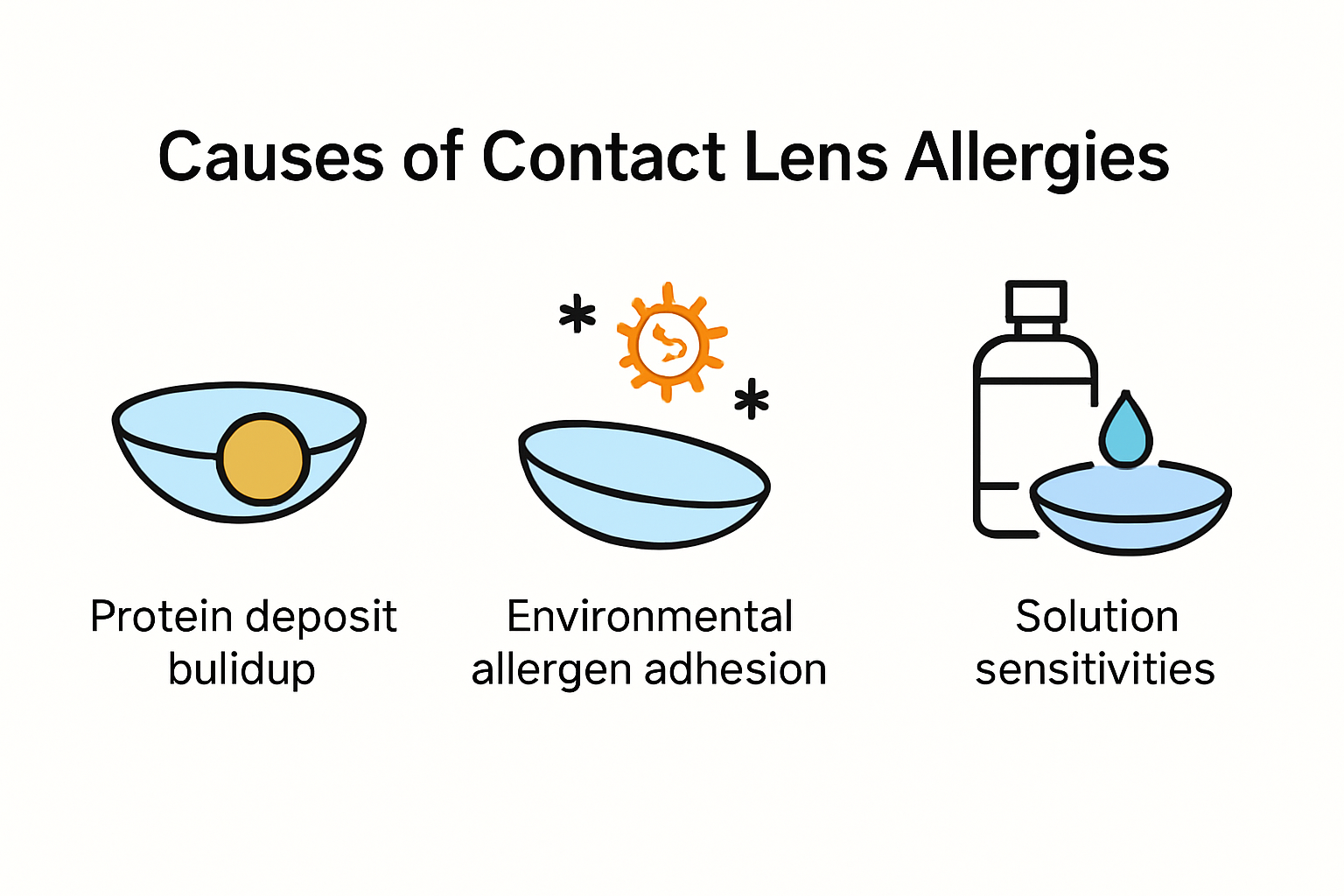 Causes of Contact Lens Allergies

Protein deposit bulidup

Environmental allergen adhesion

Solution sensitivities