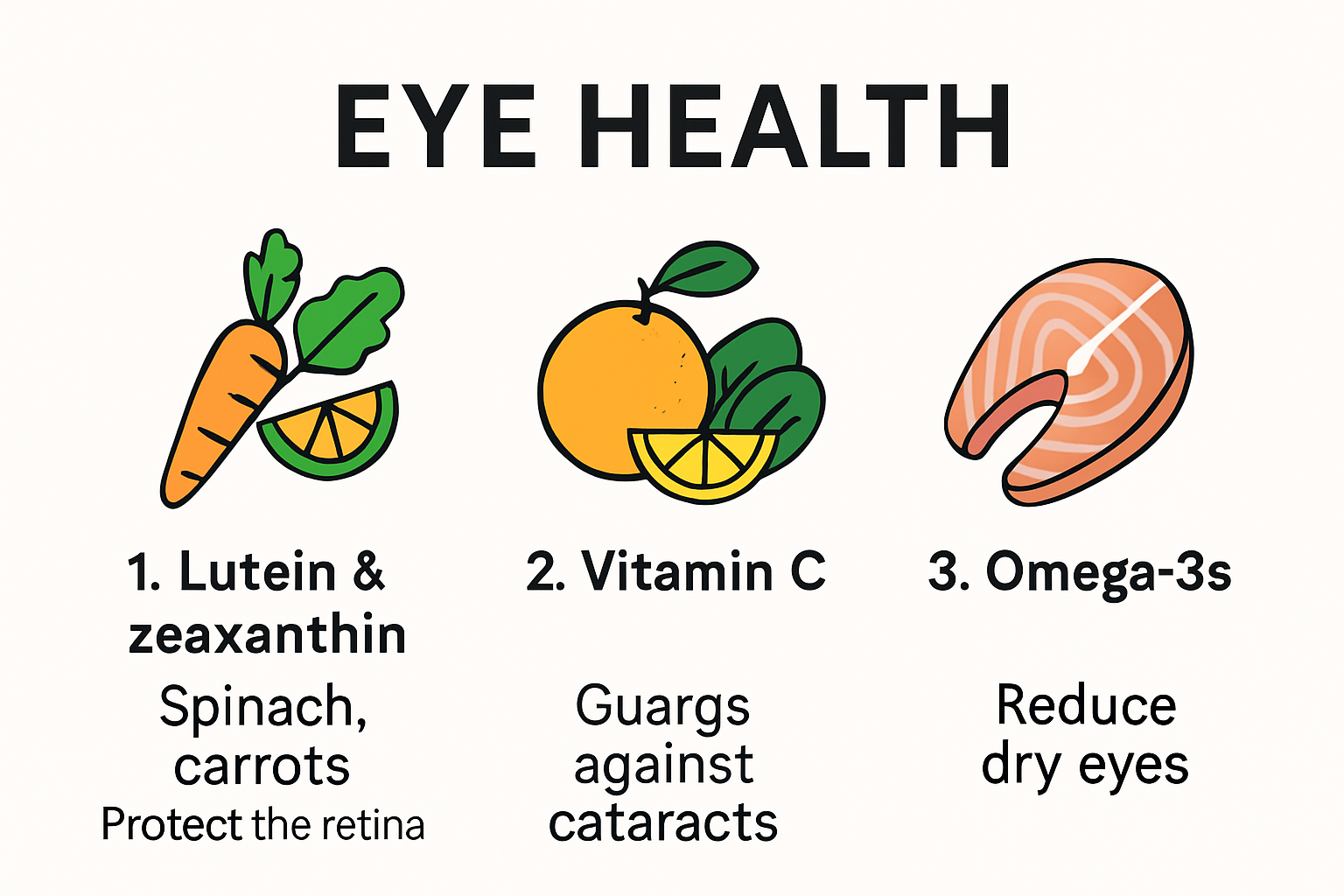 EYE HEALTH

1. Lutein & zeaxanthin

Spinach, carrots

Protect the retina

2. Vitamin C

Guargs against cataracts

3. Omega-3s

Reduce dry eyes