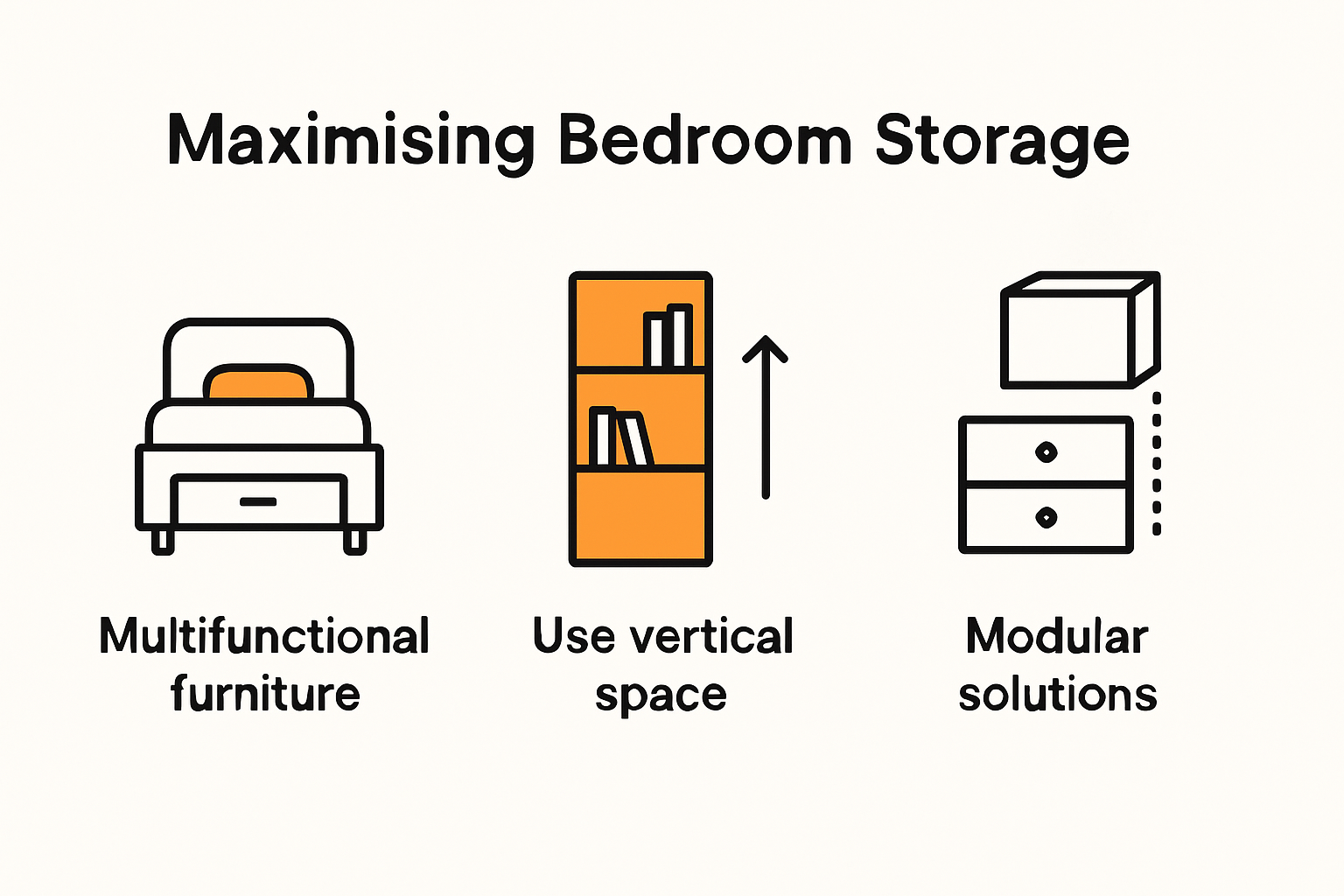 Maximising Bedroom Storage

Multifunctional furniture

Use vertical space

Modular solutions