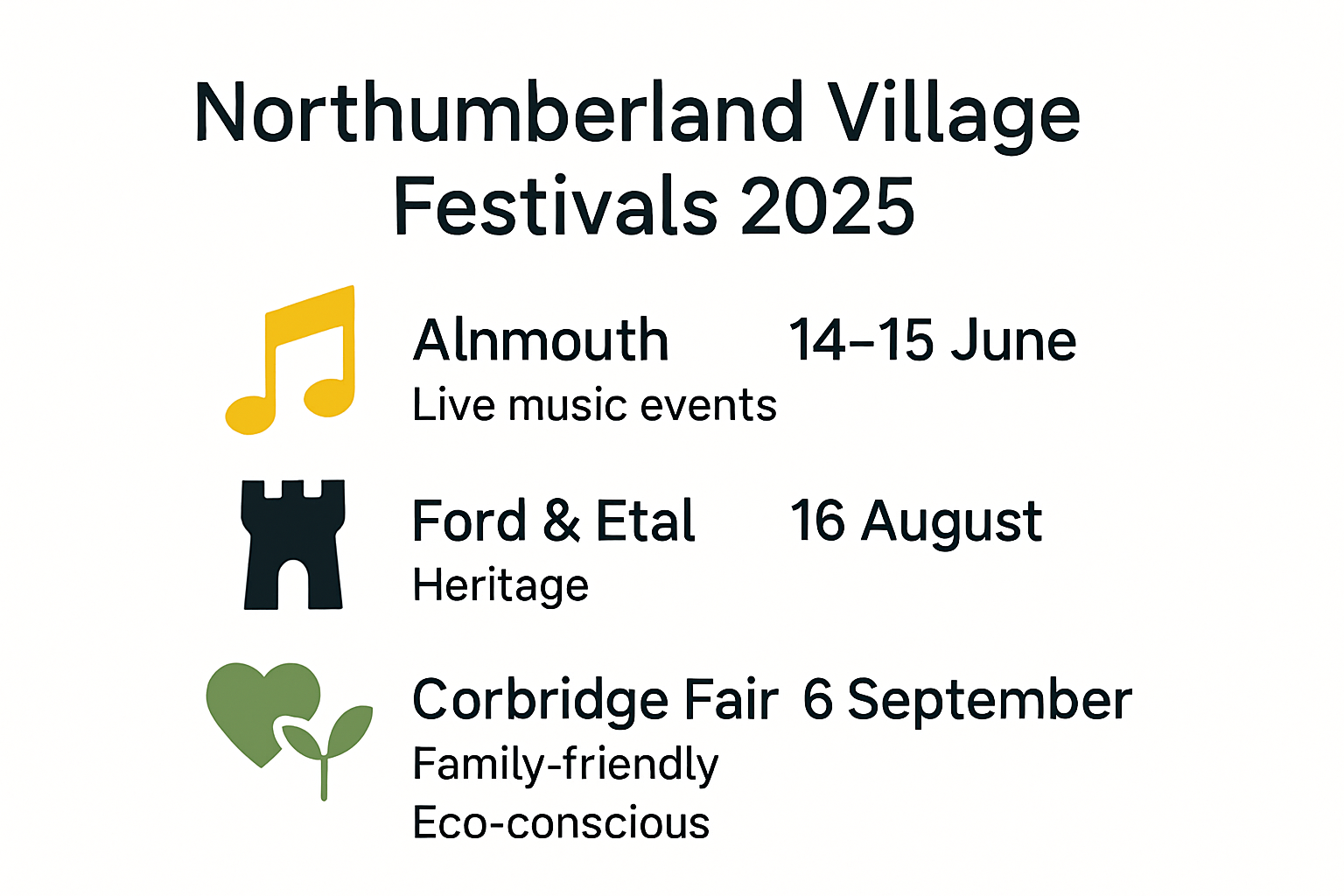 Northumberland Village Festivals 2025

Alnmouth 14–15 June
Live music events

Ford & Etal 16 August
Heritage

Corbridge Fair 6 September
Family-friendly
Eco-conscious