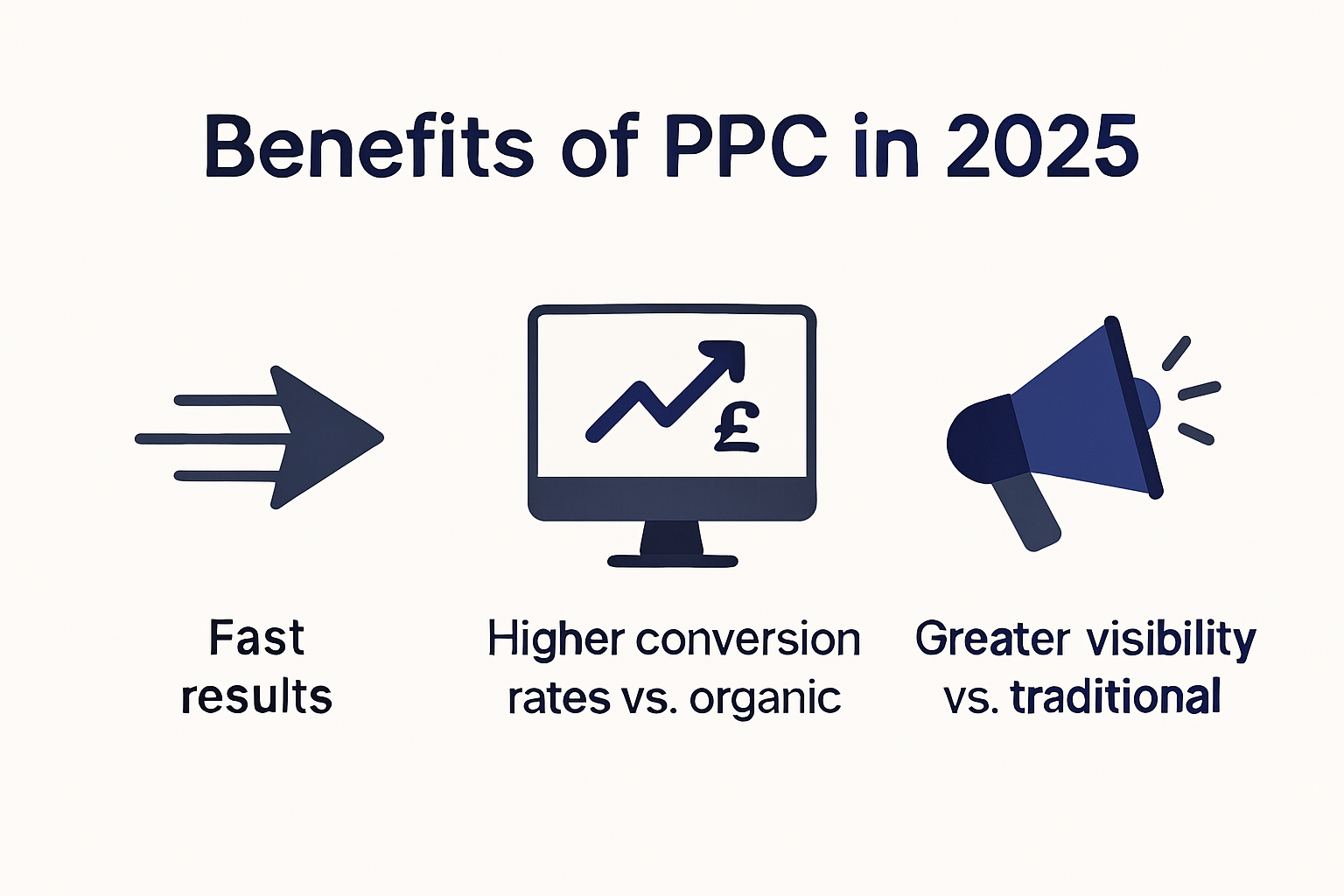 Benefits of PPC in 2025

£

Fast results

Higher conversion rates vs. organic

Greater visibility vs. traditional