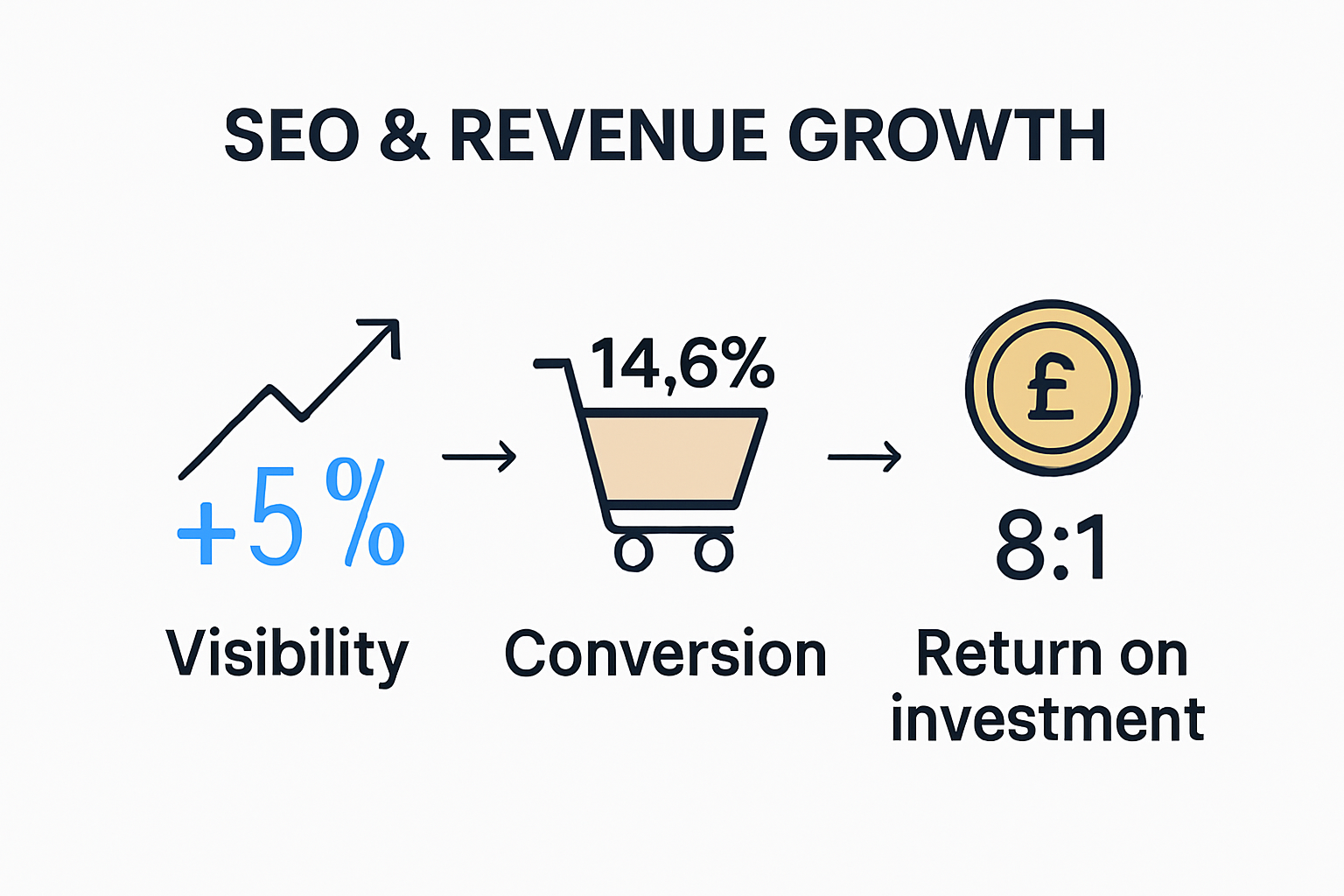 SEO & REVENUE GROWTH

+5%

Visibility

14,6%

Conversion

£

8:1

Return on investment