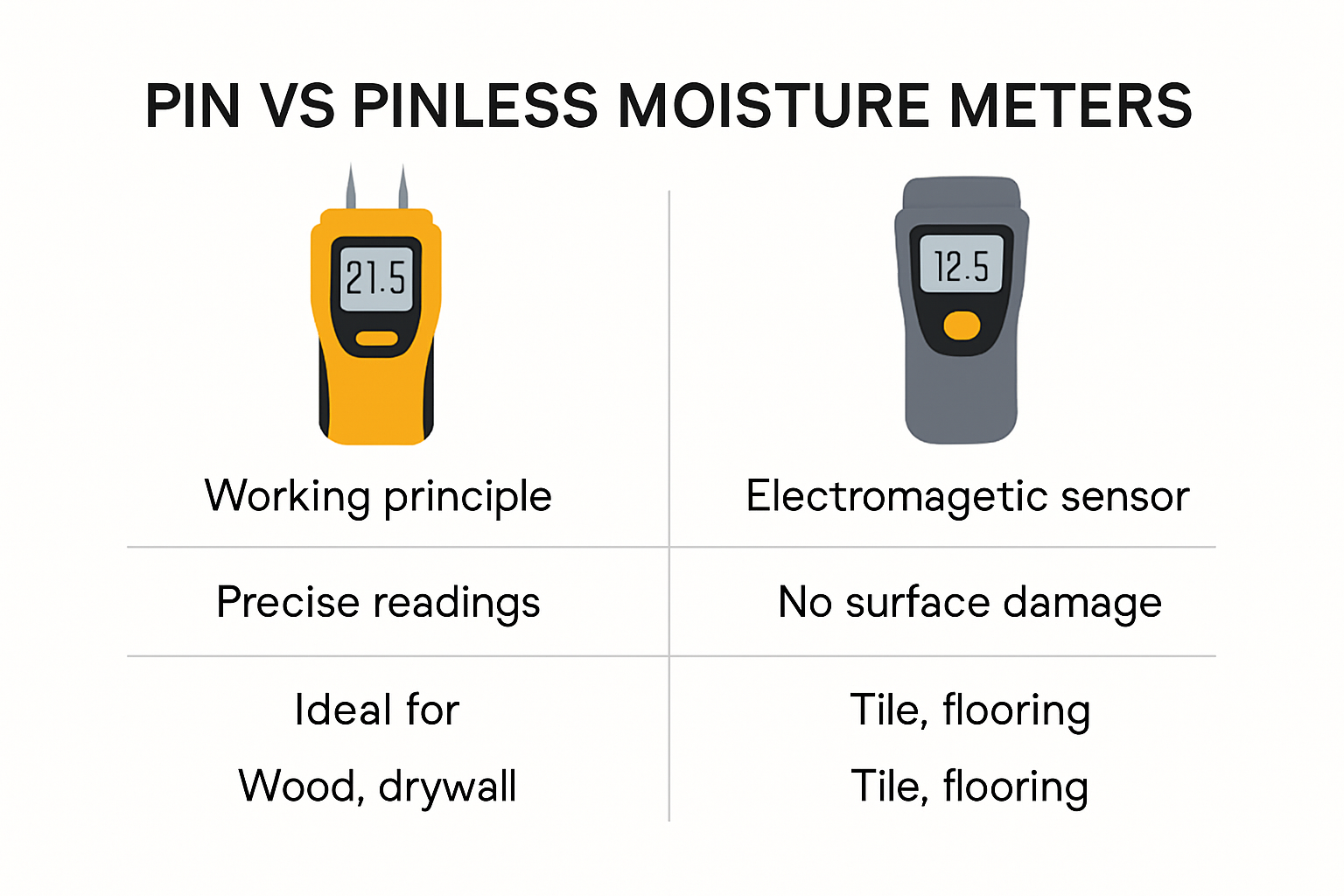 PIN VS PINLESS MOISTURE METERS

21.5

12.5

| Working principle | Electromagetic sensor |
|---|---|
| Precise readings | No surface damage |
| Ideal for | Tile, flooring |
| Wood, drywall | Tile, flooring |