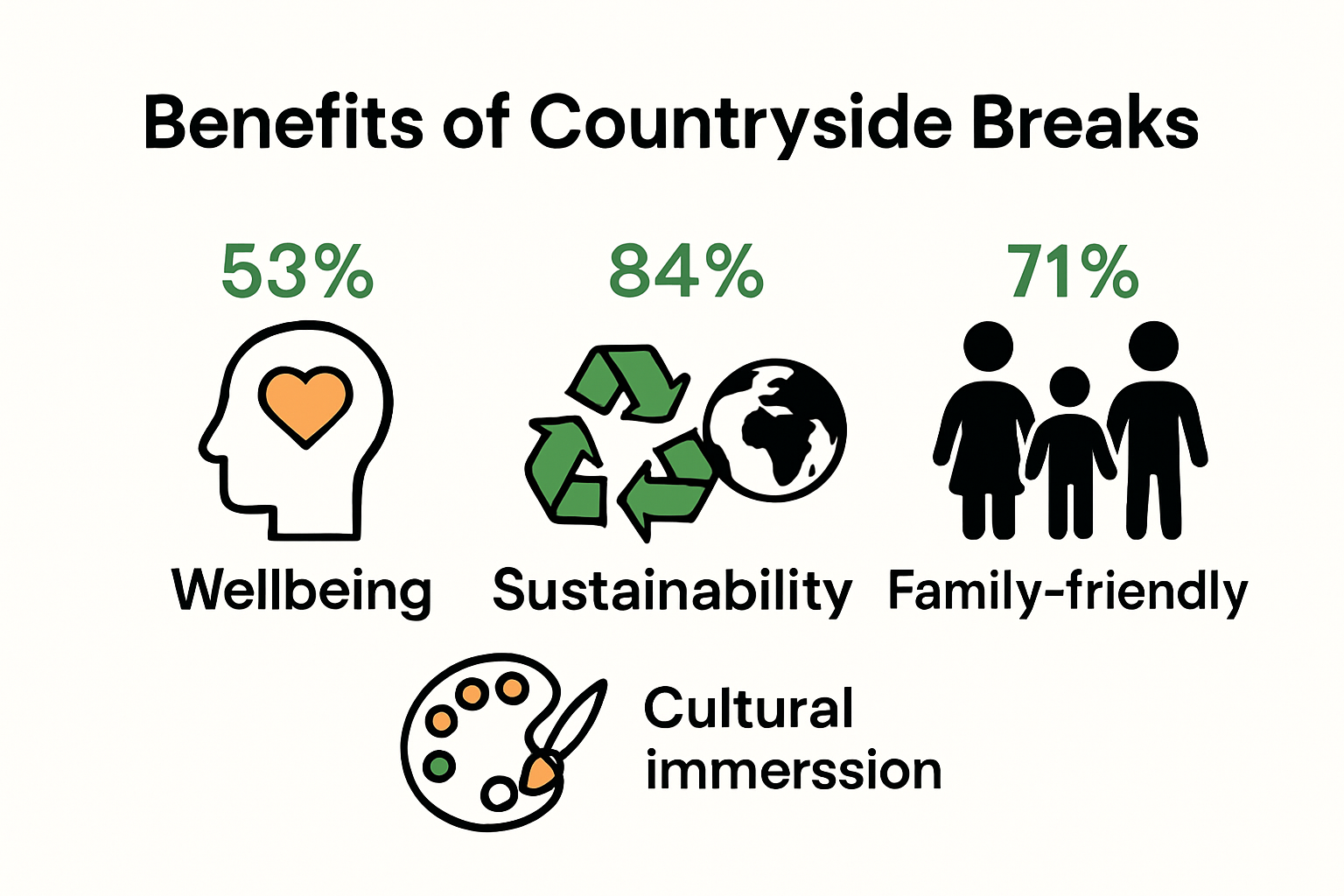 Benefits of Countryside Breaks

53%
Wellbeing

84%
Sustainability

71%
Family-friendly

Cultural immerssion