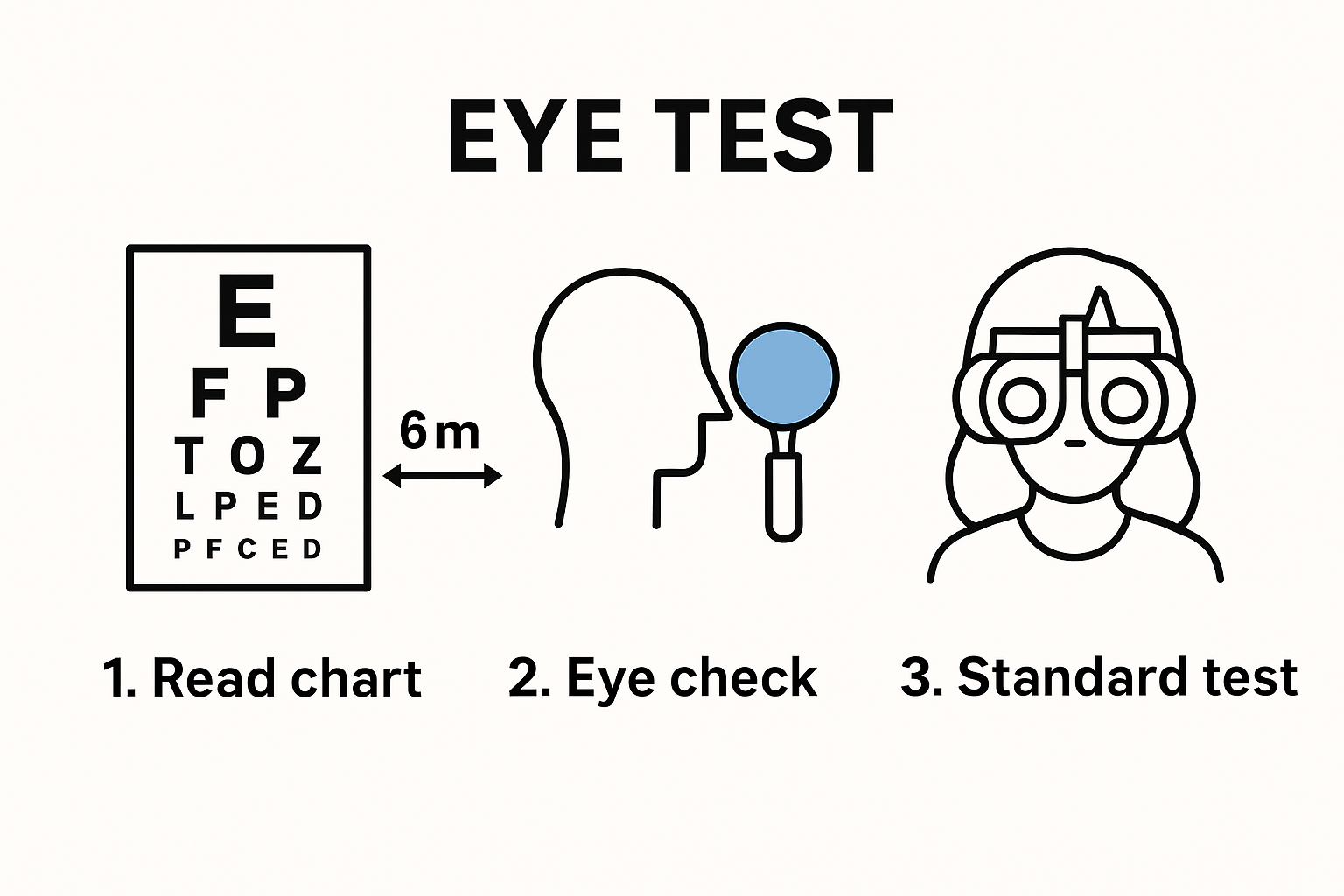 EYE TEST

E
F P
T O Z
L P E D
P F C E D

6 m

1. Read chart

2. Eye check

3. Standard test