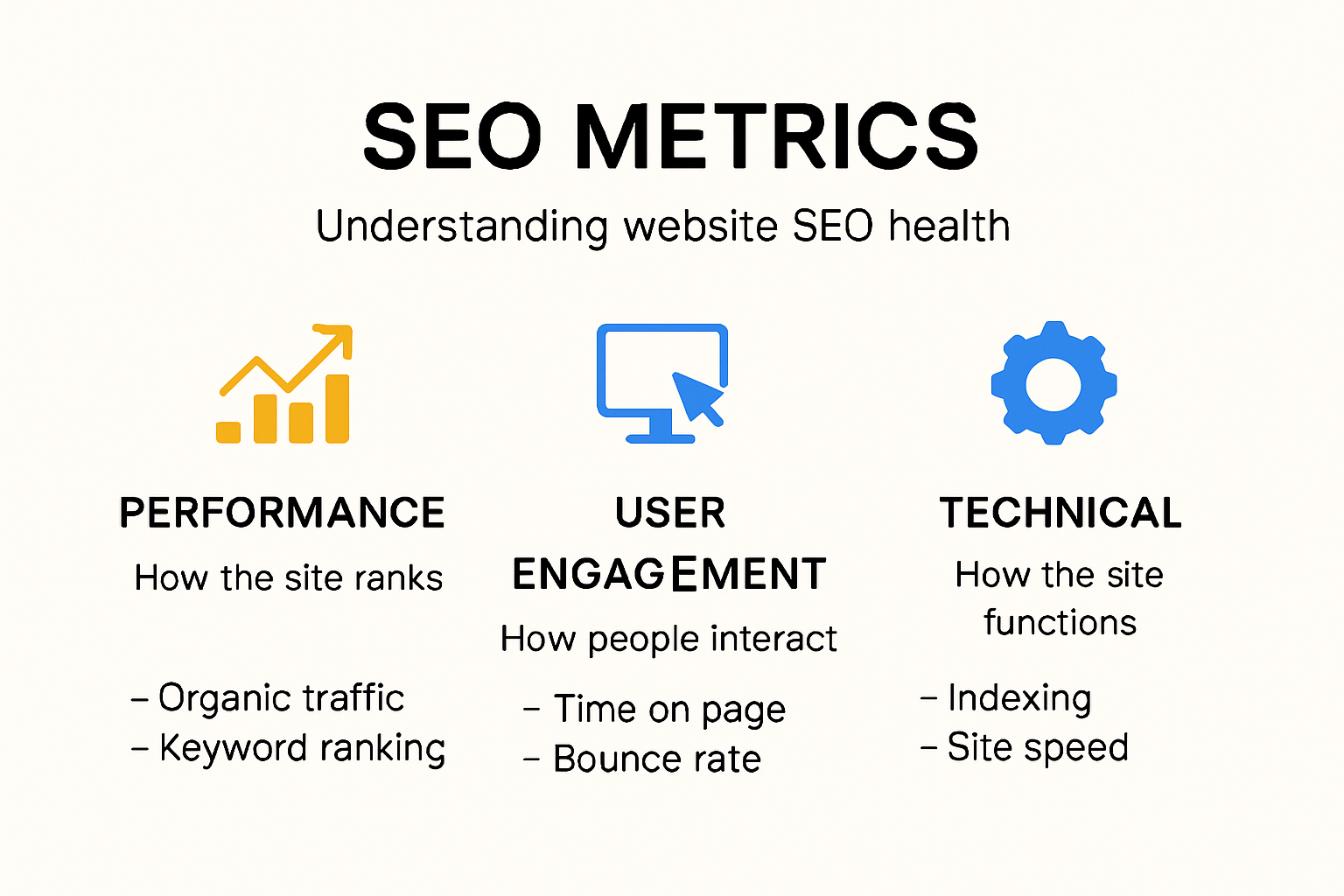 SEO METRICS

Understanding website SEO health

PERFORMANCE

How the site ranks

– Organic traffic
– Keyword ranking

USER ENGAGEMENT

How people interact

– Time on page
– Bounce rate

TECHNICAL

How the site functions

– Indexing
– Site speed