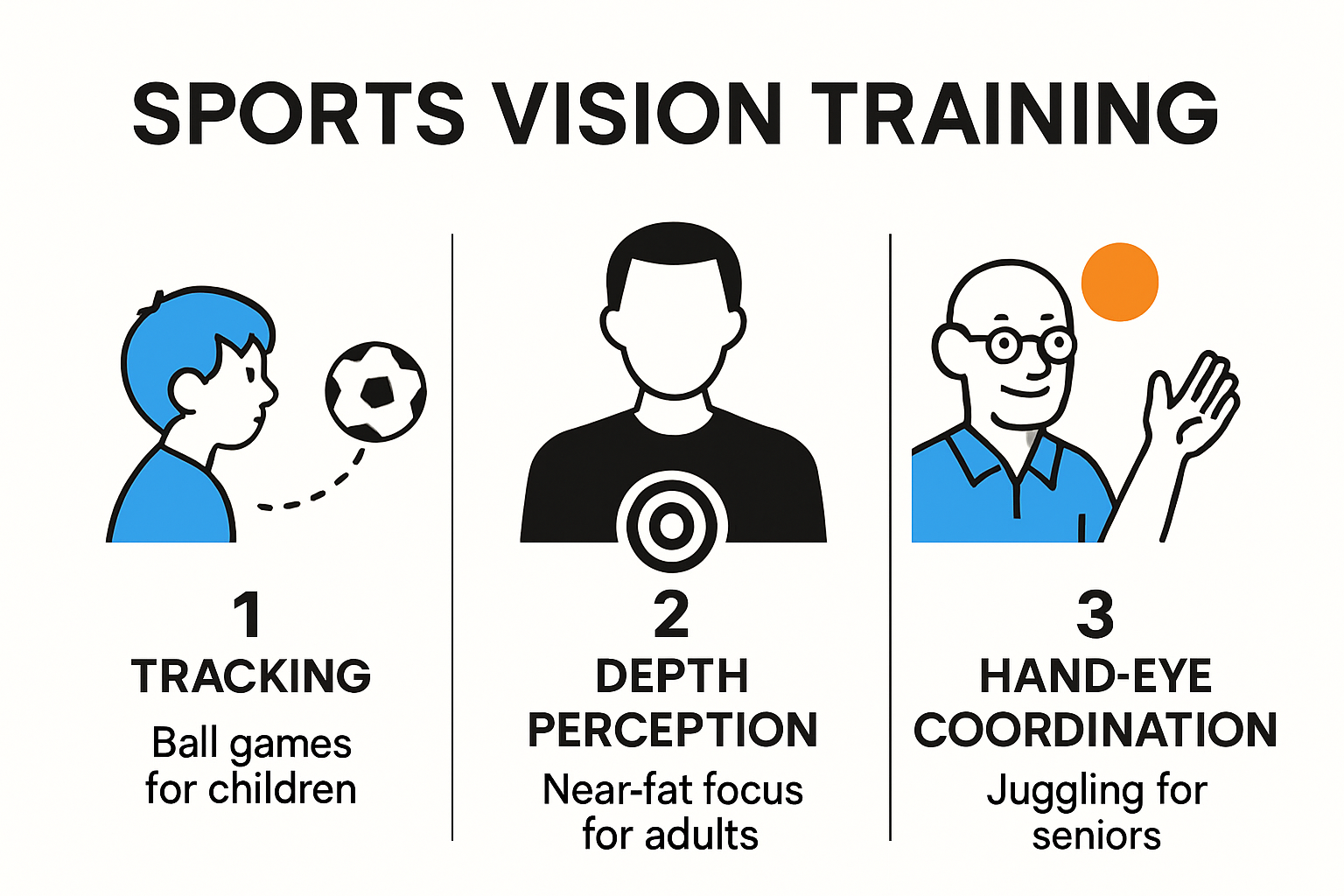 SPORTS VISION TRAINING

1
TRACKING
Ball games for children

2
DEPTH PERCEPTION
Near-fat focus for adults

3
HAND-EYE COORDINATION
Juggling for seniors