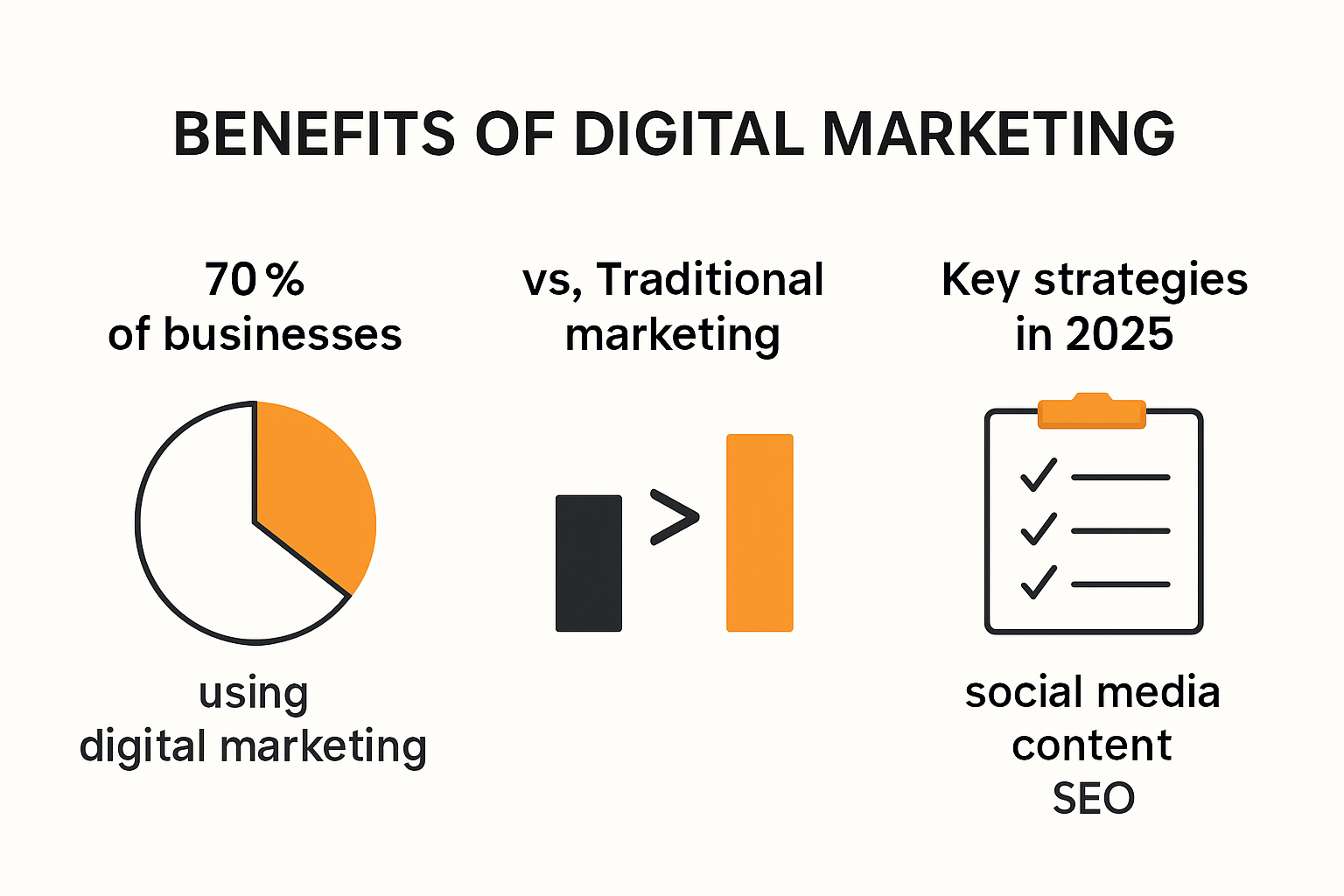 BENEFITS OF DIGITAL MARKETING

70 %
of businesses

using
digital marketing

vs, Traditional
marketing

>

Key strategies
in 2025

social media
content
SEO