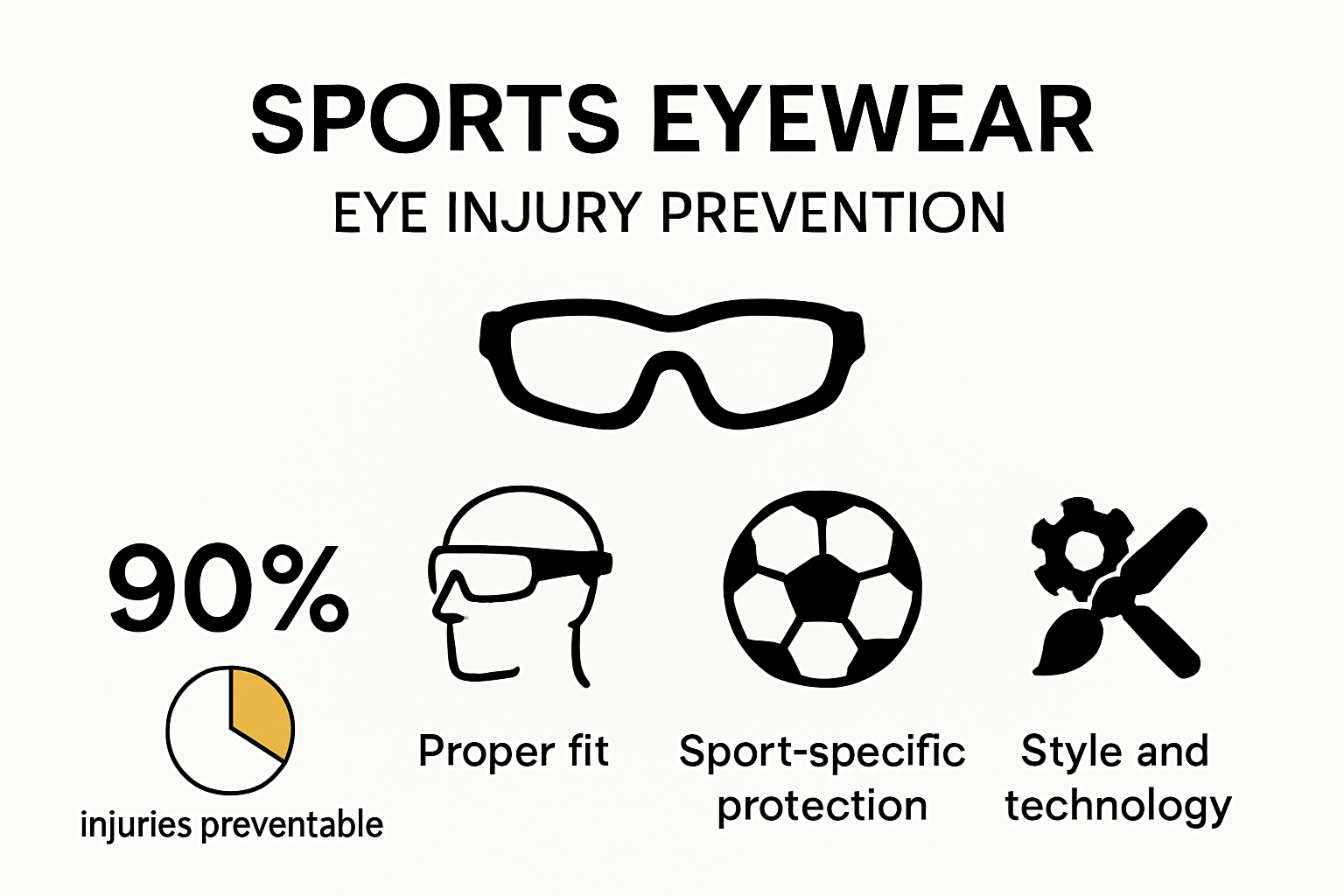 SPORTS EYEWEAR
EYE INJURY PREVENTION

90%
injuries preventable

Proper fit

Sport-specific protection

Style and technology