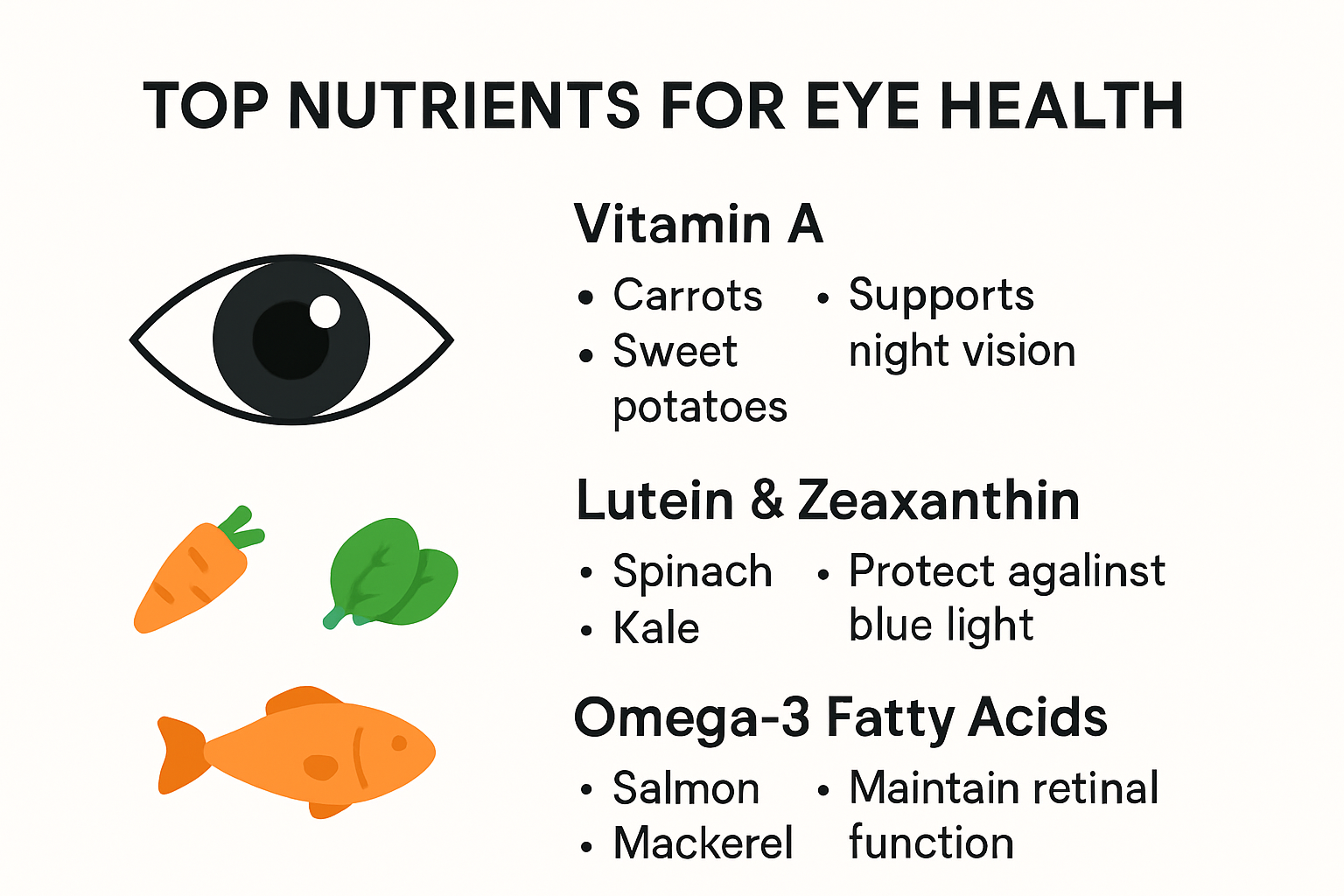 TOP NUTRIENTS FOR EYE HEALTH

Vitamin A

• Carrots
• Sweet potatoes

• Supports night vision

Lutein & Zeaxanthin

• Spinach
• Kale

• Protect agalinst blue light

Omega-3 Fatty Acids

• Salmon
• Mackerel

• Maintain retinal function