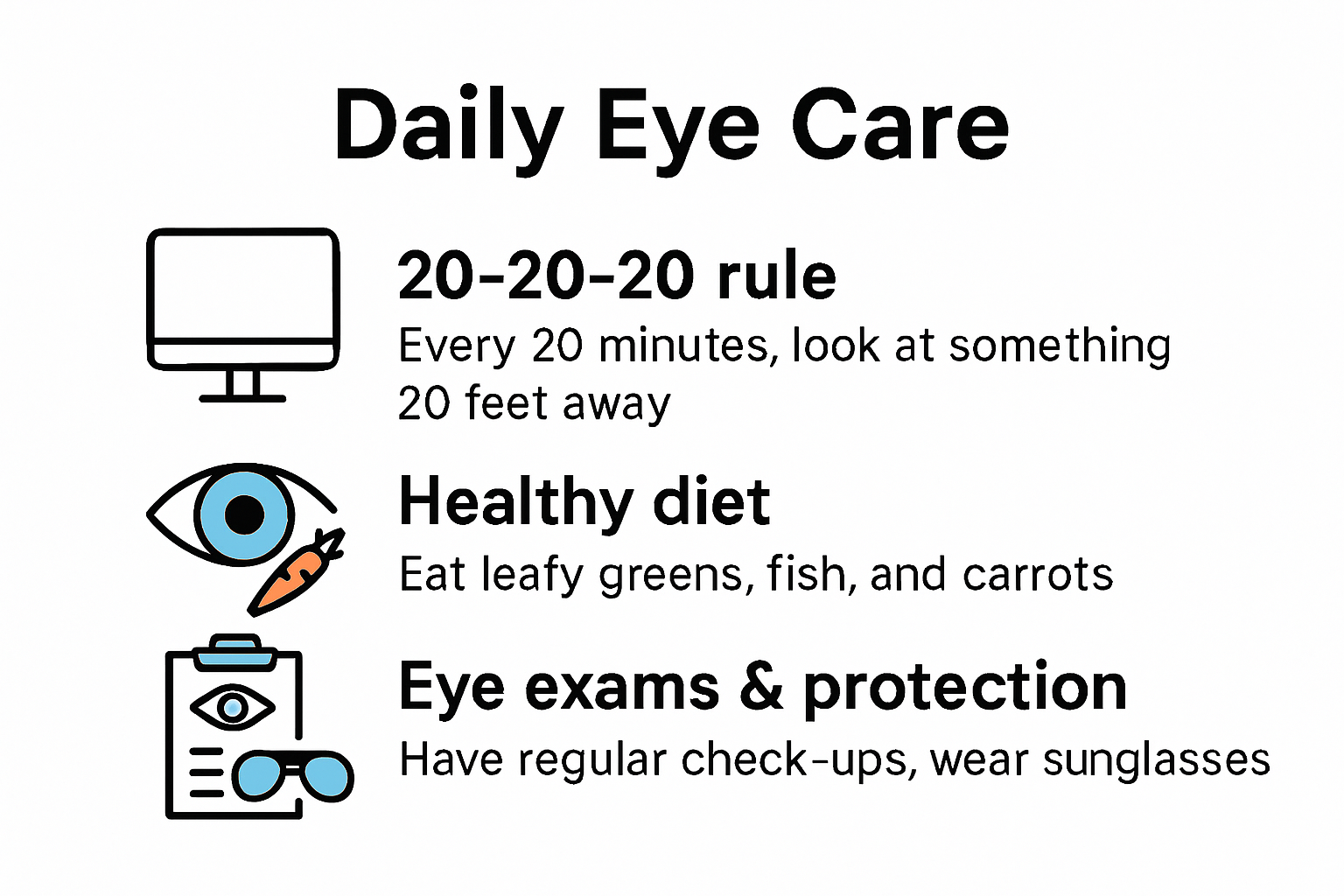 Daily Eye Care

20-20-20 rule
Every 20 minutes, look at something 20 feet away

Healthy diet
Eat leafy greens, fish, and carrots

Eye exams & protection
Have regular check-ups, wear sunglasses