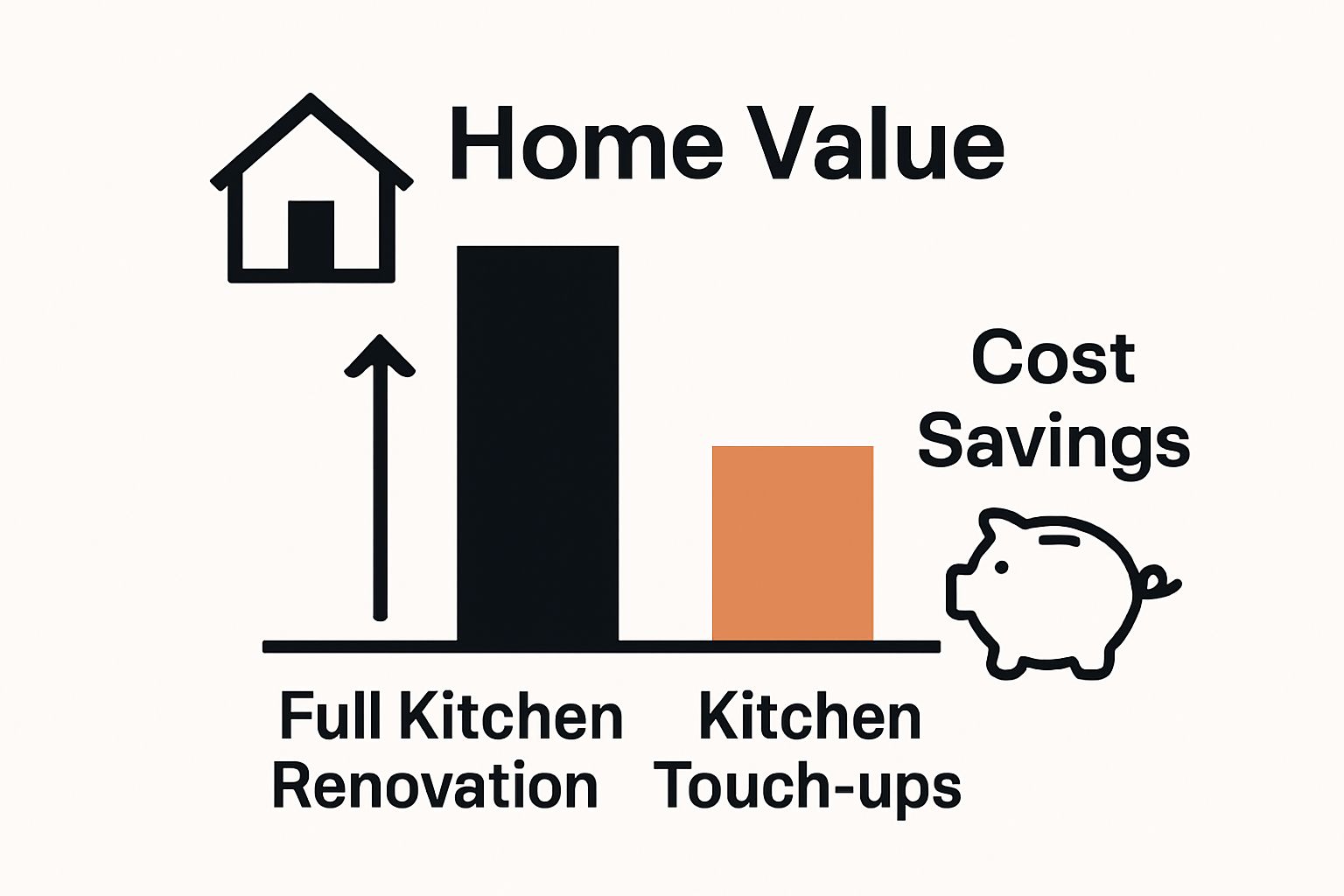 Home Value

Cost Savings

Full Kitchen Renovation

Kitchen Touch-ups