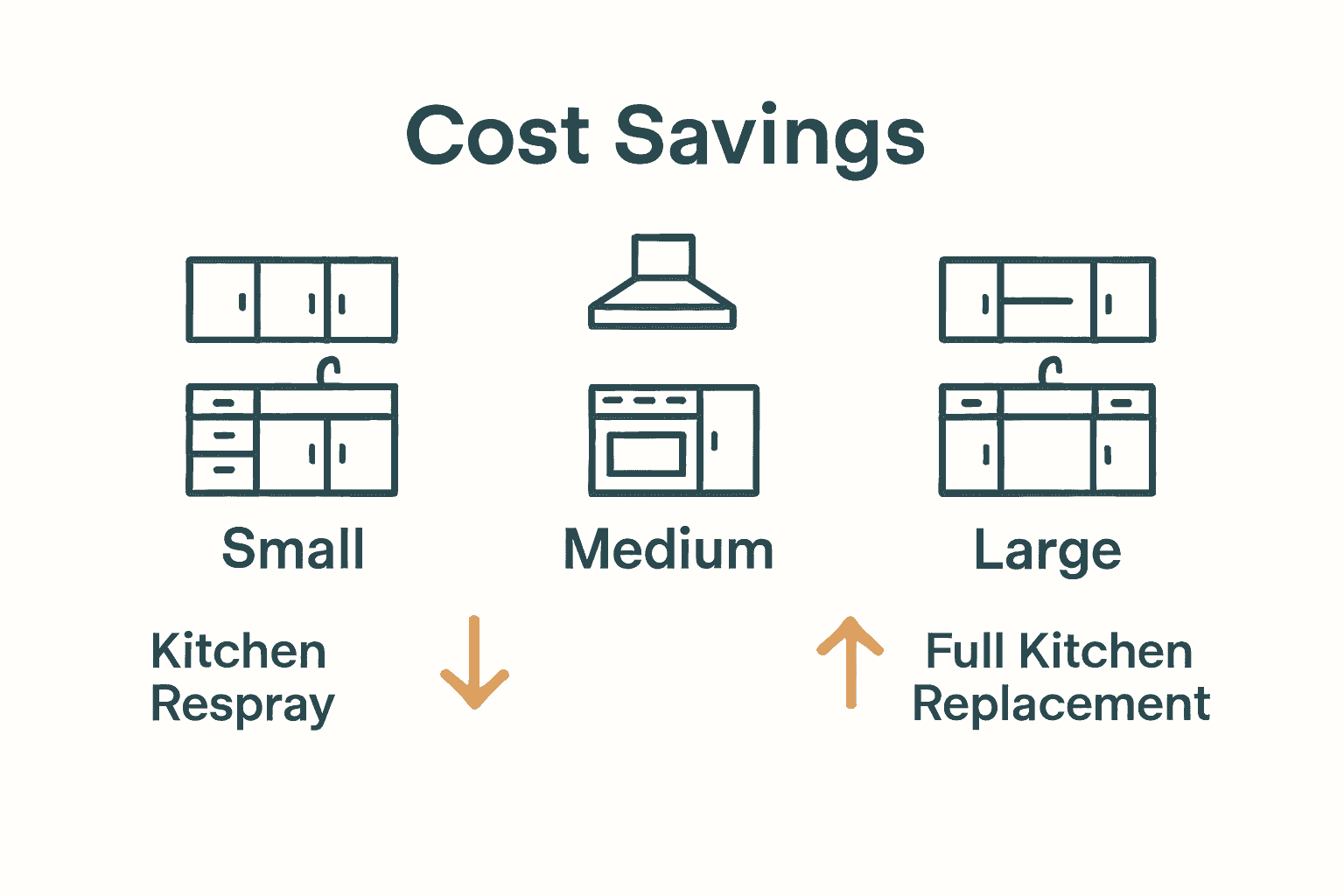 Cost Savings

Small

Medium

Large

Kitchen Respray

Full Kitchen Replacement