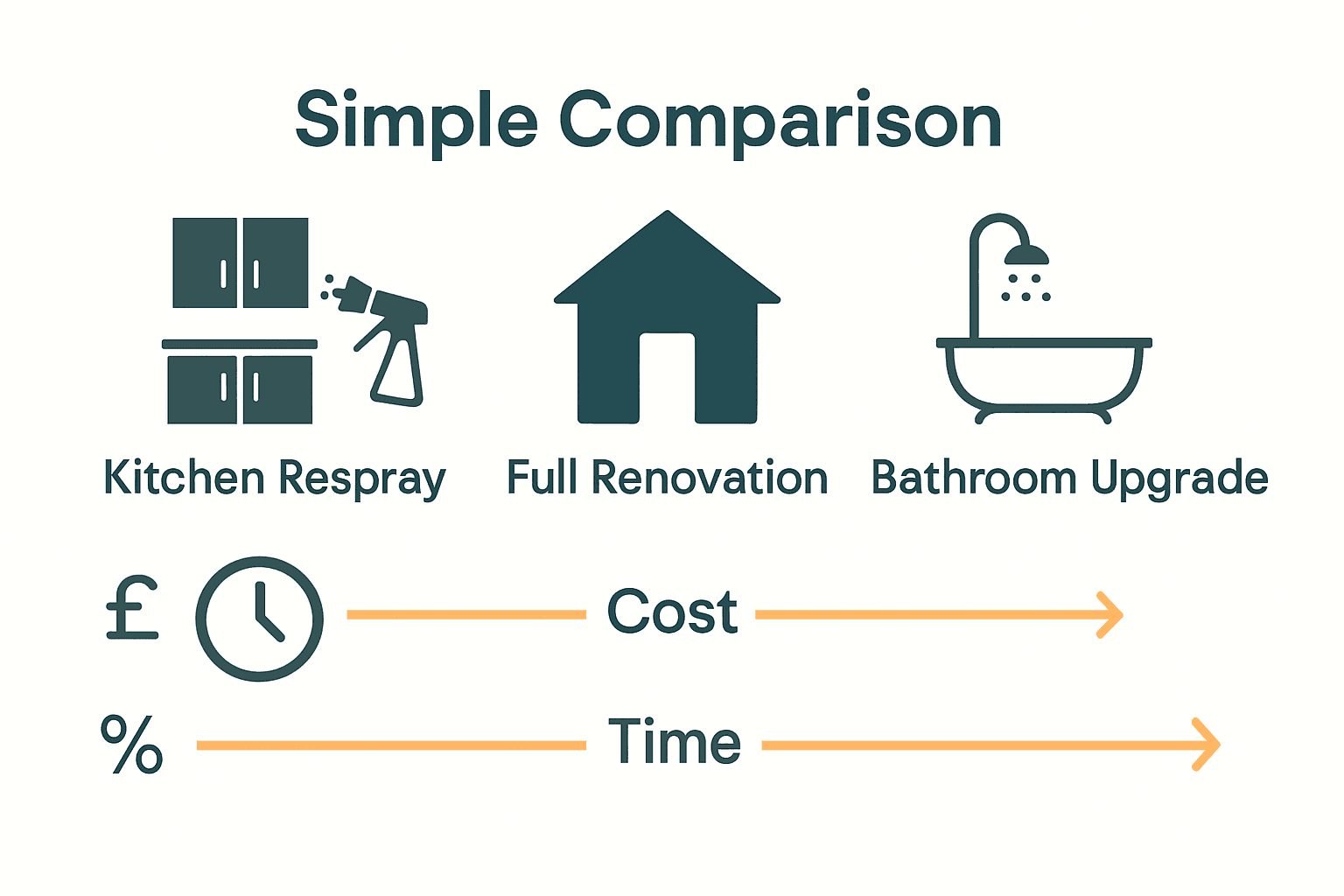 Simple Comparison

Kitchen Respray

Full Renovation

Bathroom Upgrade

£ Cost

% Time